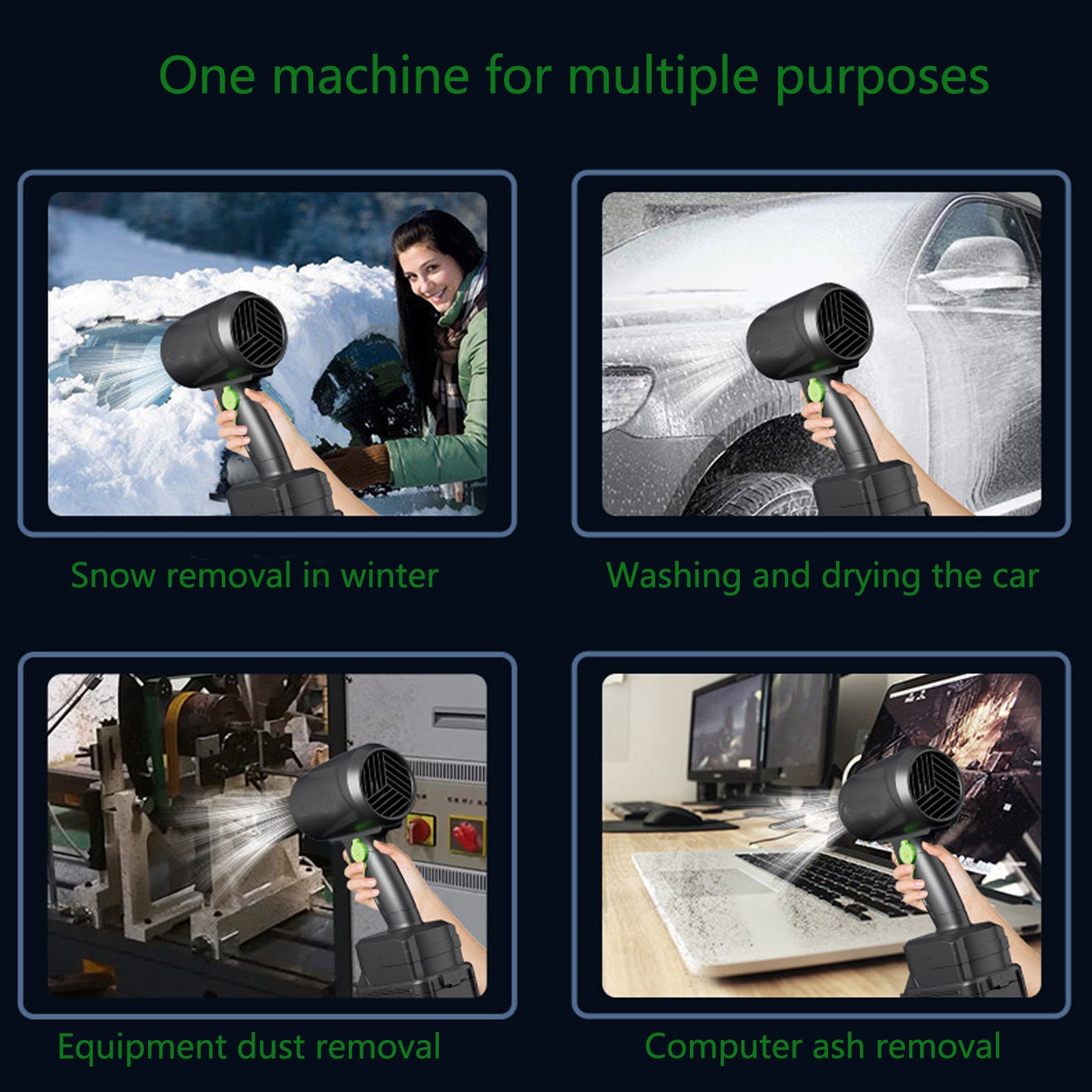 One machine for multiple purposes

Snow removal in winter

Washing and drying the car

Equipment dust removal

Computer ash removal