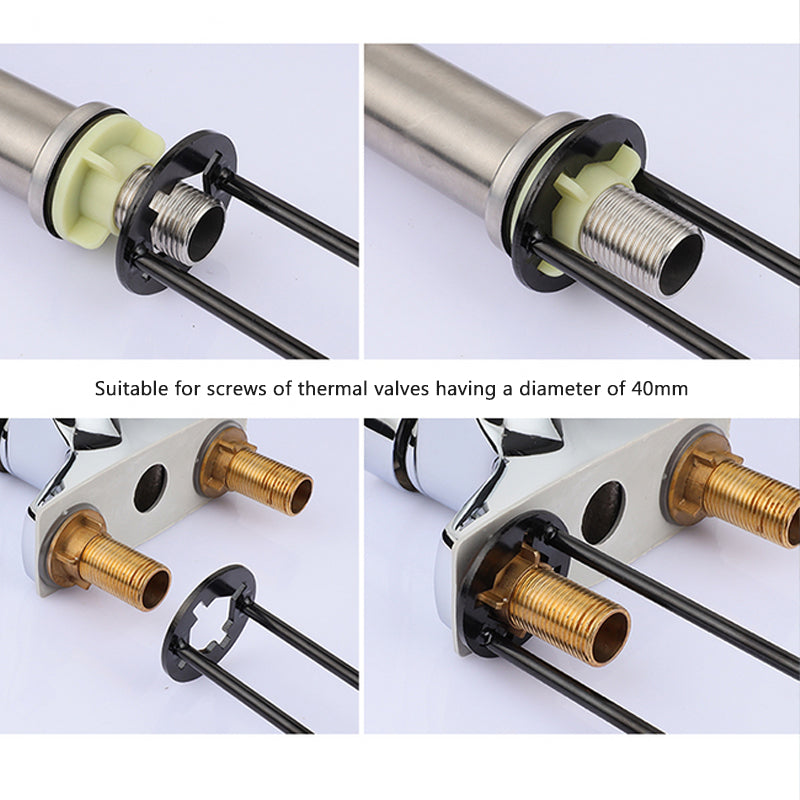 Suitable for screws of thermal valves having a diameter of 40mm