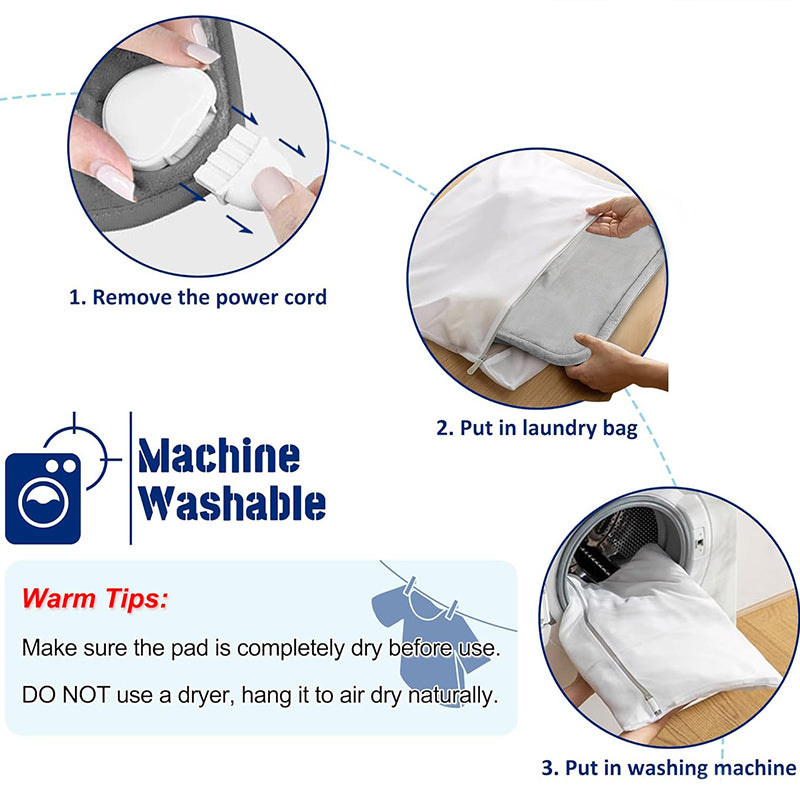 1. Remove the power cord

2. Put in laundry bag

Machine Washable

Warm Tips:

Make sure the pad is completely dry before use.

DO NOT use a dryer, hang it to air dry naturally.

3. Put in washing machine