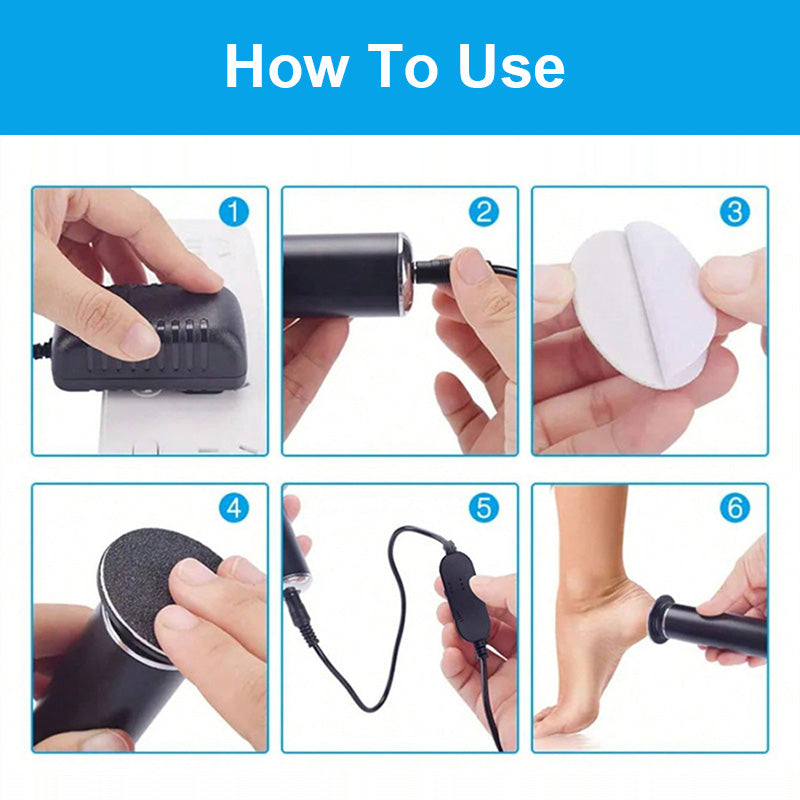 How To Use

1

2

3

4

5

6