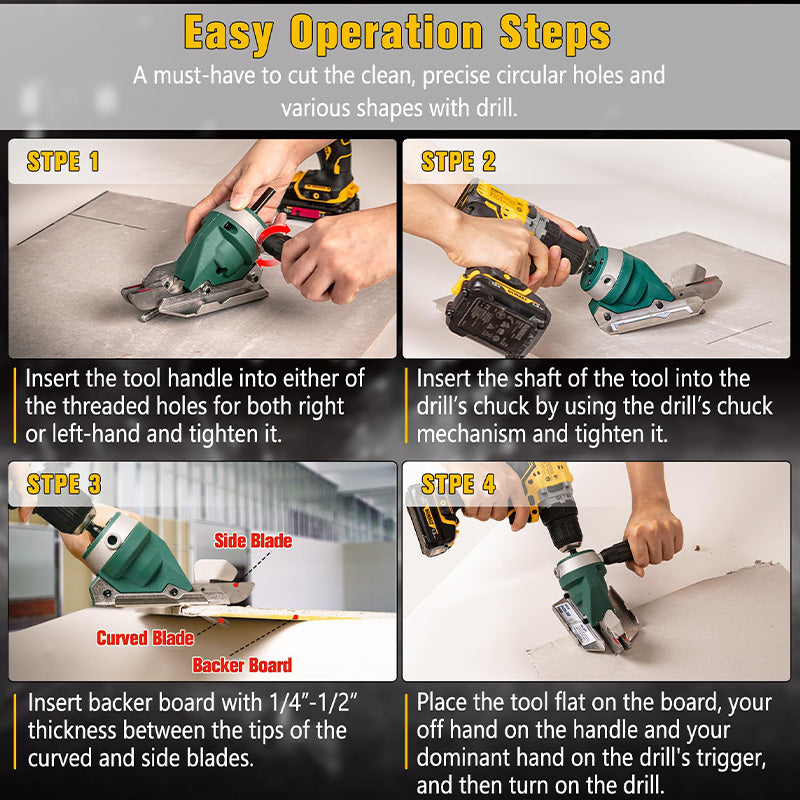 Easy Operation Steps

A must-have to cut the clean, precise circular holes and various shapes with drill.

STPE 1

Insert the tool handle into either of the threaded holes for both right or left-hand and tighten it.

STPE 2

Insert the shaft of the tool into the drill's chuck by using the drill's chuck mechanism and tighten it.

STPE 3

Side Blade

Curved Blade

Backer Board

Insert backer board with 1/4"-1/2" thickness between the tips of the curved and side blades.

STPE 4

Place the tool flat on the board, your off hand on the handle and your dominant hand on the drill's trigger, and then turn on the drill.