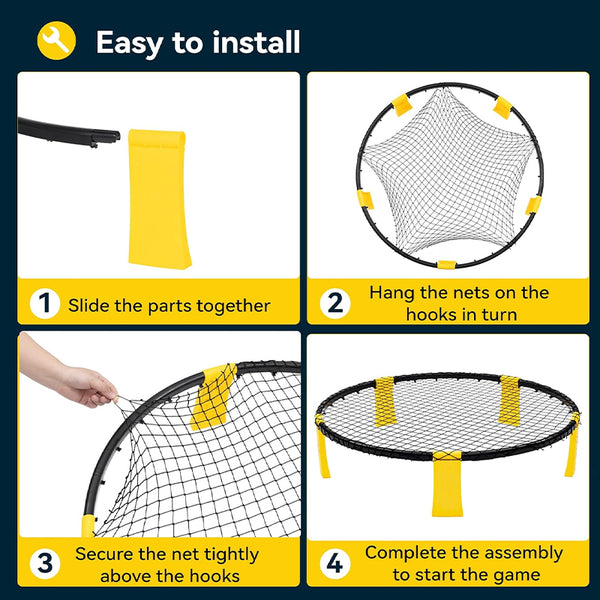 Easy to install

1 Slide the parts together

2 Hang the nets on the hooks in turn

3 Secure the net tightly above the hooks

4 Complete the assembly to start the game