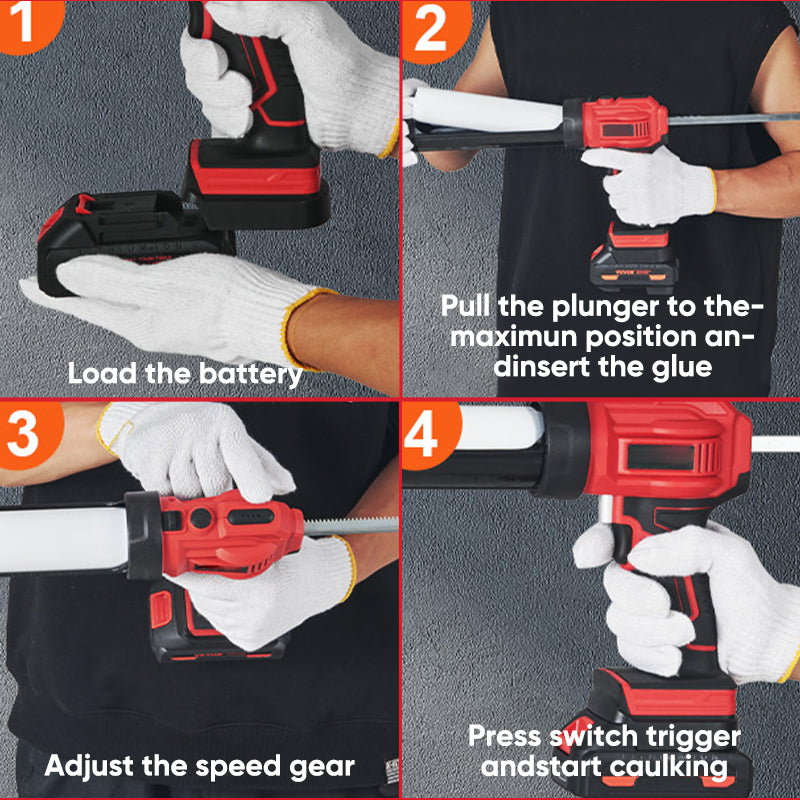 1

Load the battery

2

Pull the plunger to the-maximun position an-dinsert the glue

3

Adjust the speed gear

4

Press switch trigger andstart caulking