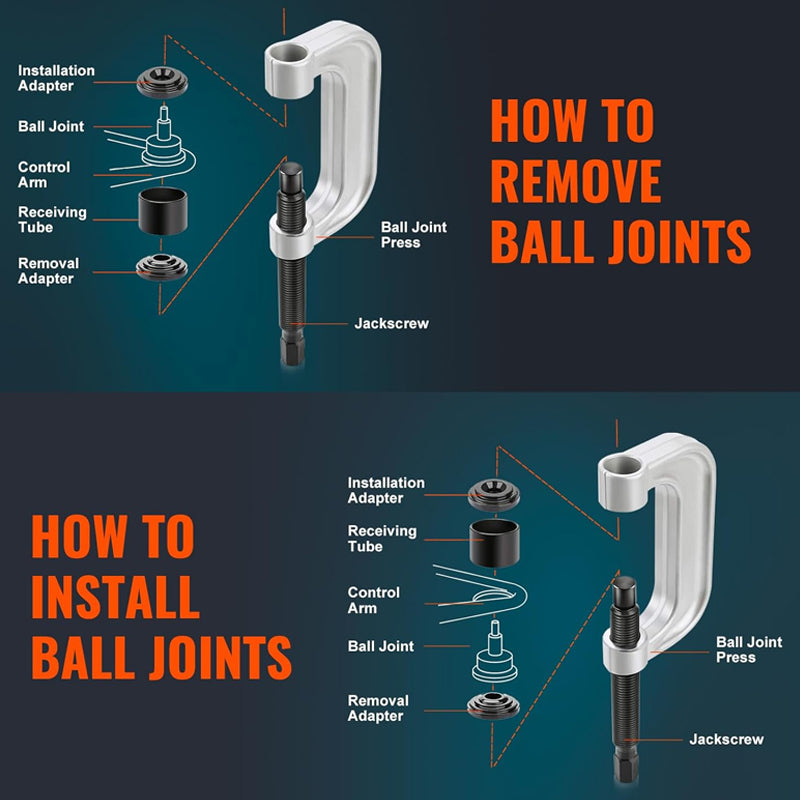 Installation Adapter

Ball Joint

Control Arm

Receiving Tube

Removal Adapter

Ball Joint Press

Jackscrew

HOW TO REMOVE BALL JOINTS

HOW TO INSTALL BALL JOINTS

Installation Adapter

Receiving Tube

Control Arm

Ball Joint

Removal Adapter

Ball Joint Press

Jackscrew