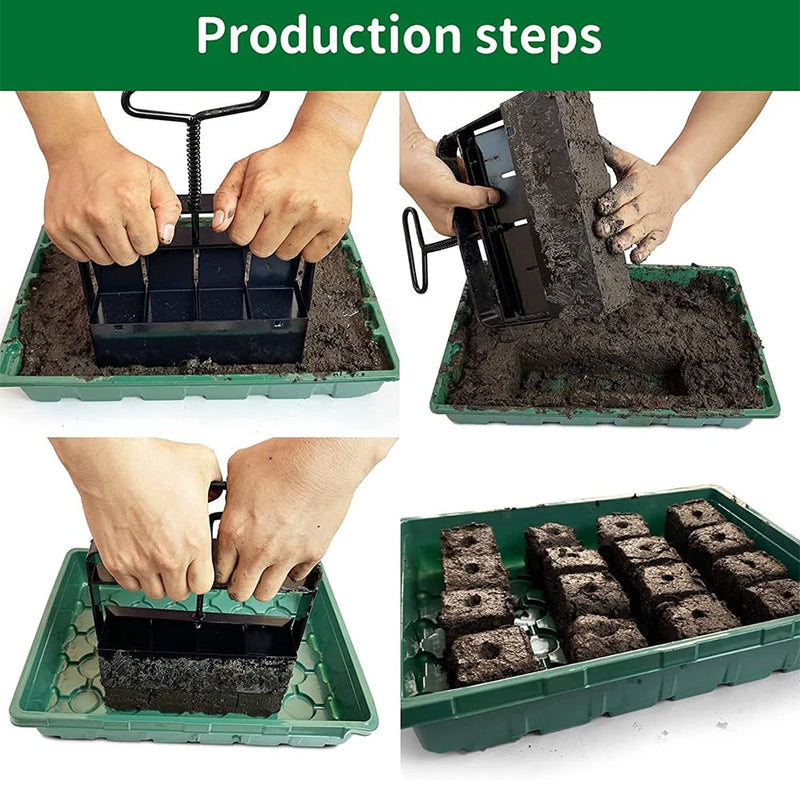 Production steps