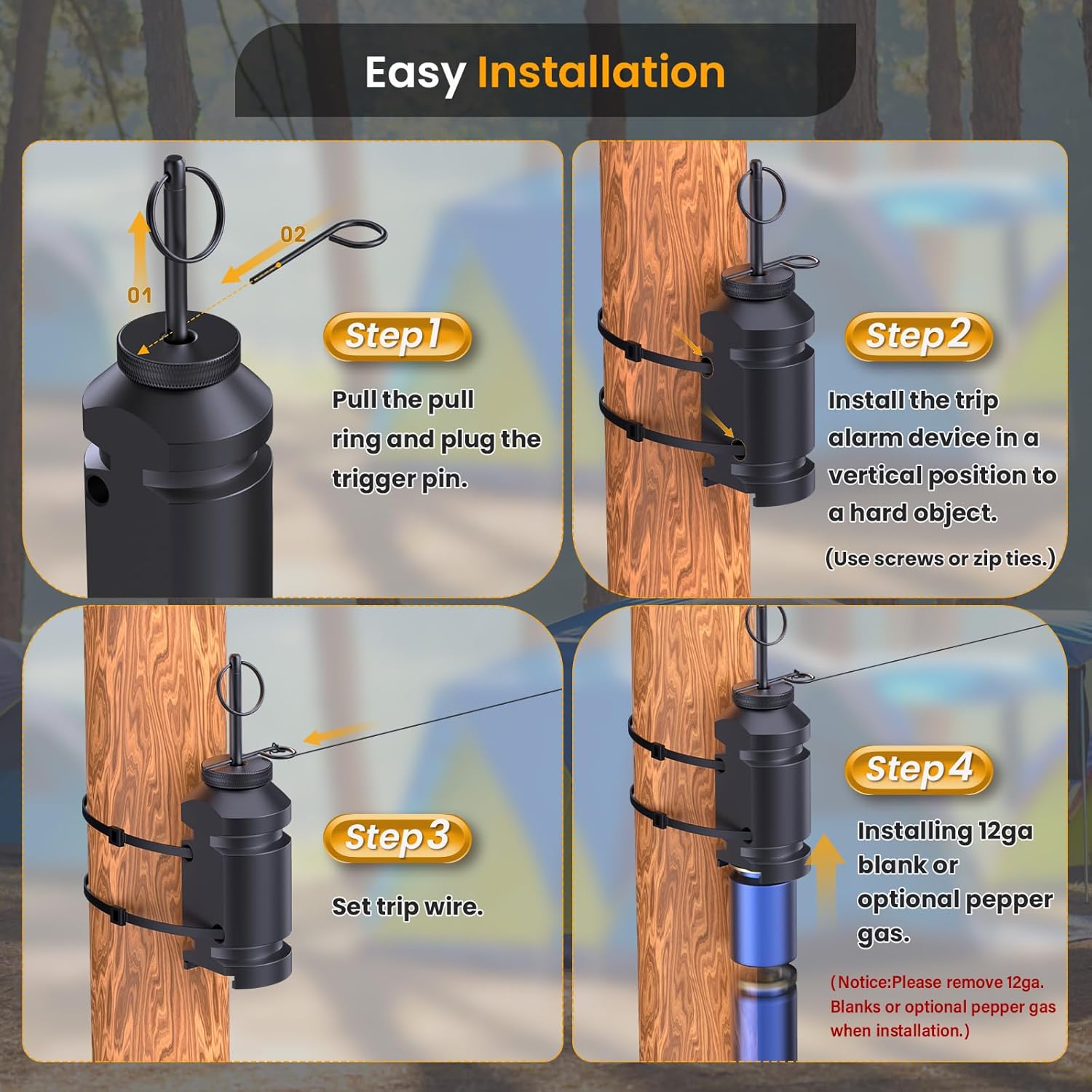 Easy Installation

01

02

Step1

Pull the pull ring and plug the trigger pin.

Step2

Install the trip alarm device in a vertical position to a hard object.

(Use screws or zip ties.)

Step3

Set trip wire.

Step4

Installing 12ga blank or optional pepper gas.

(Notice:Please remove 12ga. Blanks or optional pepper gas when installation.)