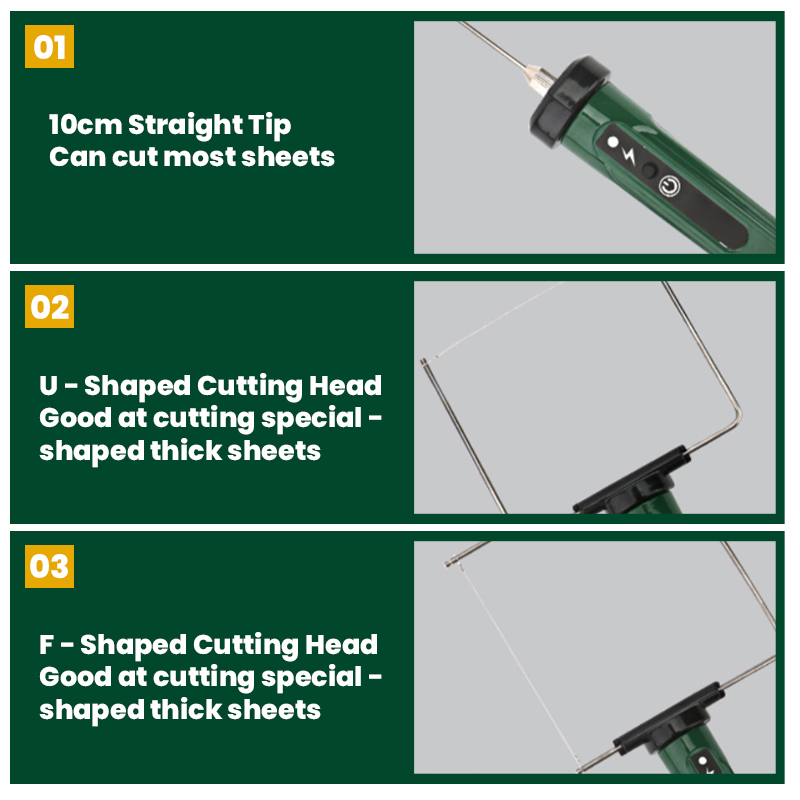 01

10cm Straight Tip
Can cut most sheets

02

U - Shaped Cutting Head
Good at cutting special - shaped thick sheets

03

F - Shaped Cutting Head
Good at cutting special - shaped thick sheets