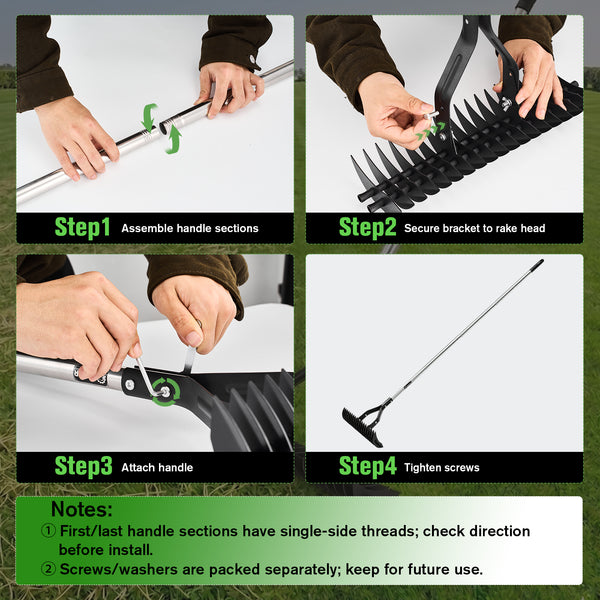 Step1 Assemble handle sections

Step2 Secure bracket to rake head

Step3 Attach handle

Step4 Tighten screws

Notes:

① First/last handle sections have single-side threads; check direction before install.

② Screws/washers are packed separately; keep for future use.