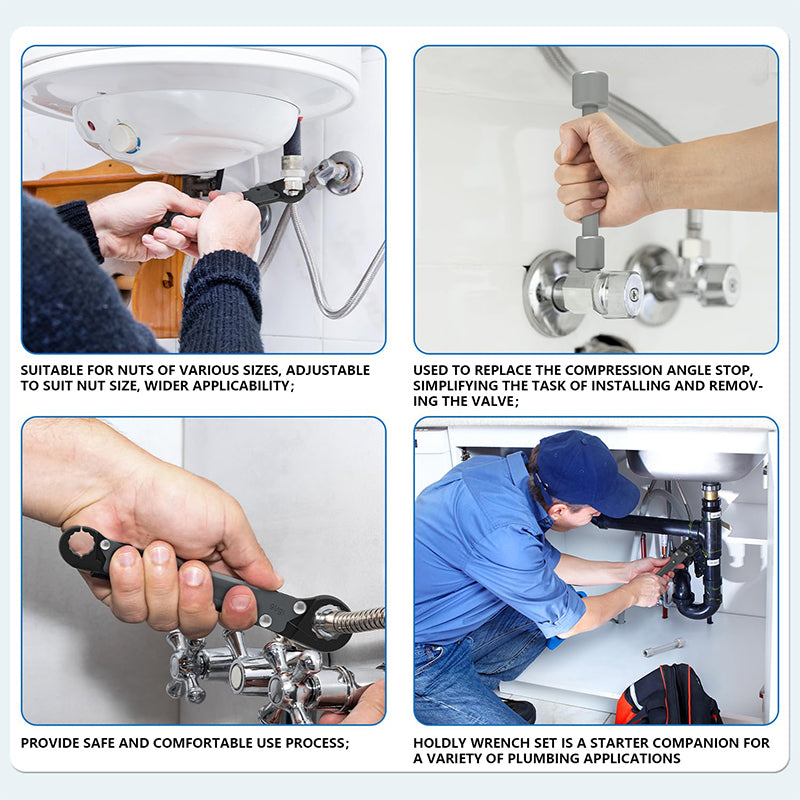 SUITABLE FOR NUTS OF VARIOUS SIZES, ADJUSTABLE TO SUIT NUT SIZE, WIDER APPLICABILITY;

USED TO REPLACE THE COMPRESSION ANGLE STOP, SIMPLIFYING THE TASK OF INSTALLING AND REMOVING THE VALVE;

PROVIDE SAFE AND COMFORTABLE USE PROCESS;

HOLDLY WRENCH SET IS A STARTER COMPANION FOR A VARIETY OF PLUMBING APPLICATIONS