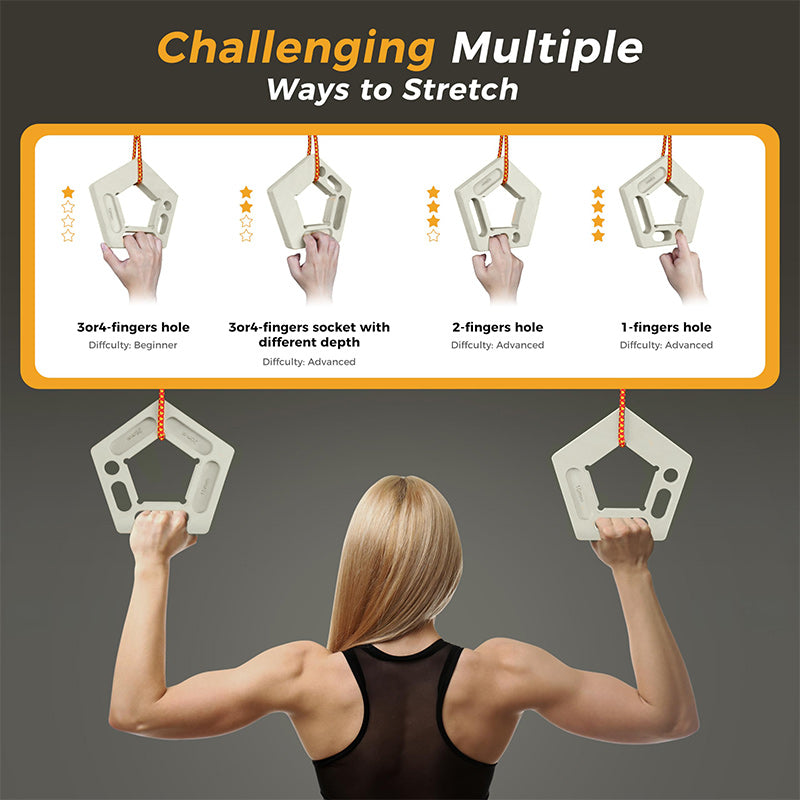 Challenging Multiple Ways to Stretch

3or4-fingers hole
Diffculty: Beginner

3or4-fingers socket with different depth
Diffculty: Advanced

2-fingers hole
Diffculty: Advanced

1-fingers hole
Diffculty: Advanced