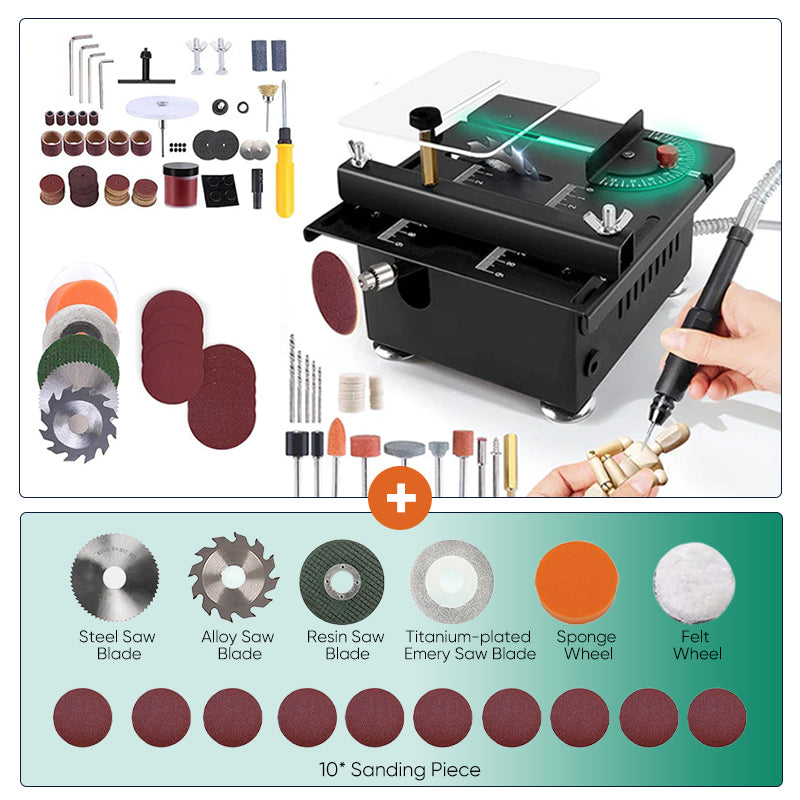 Steel Saw Blade

Alloy Saw Blade

Resin Saw Blade

Titanium-plated Emery Saw Blade

Sponge Wheel

Felt Wheel

10* Sanding Piece