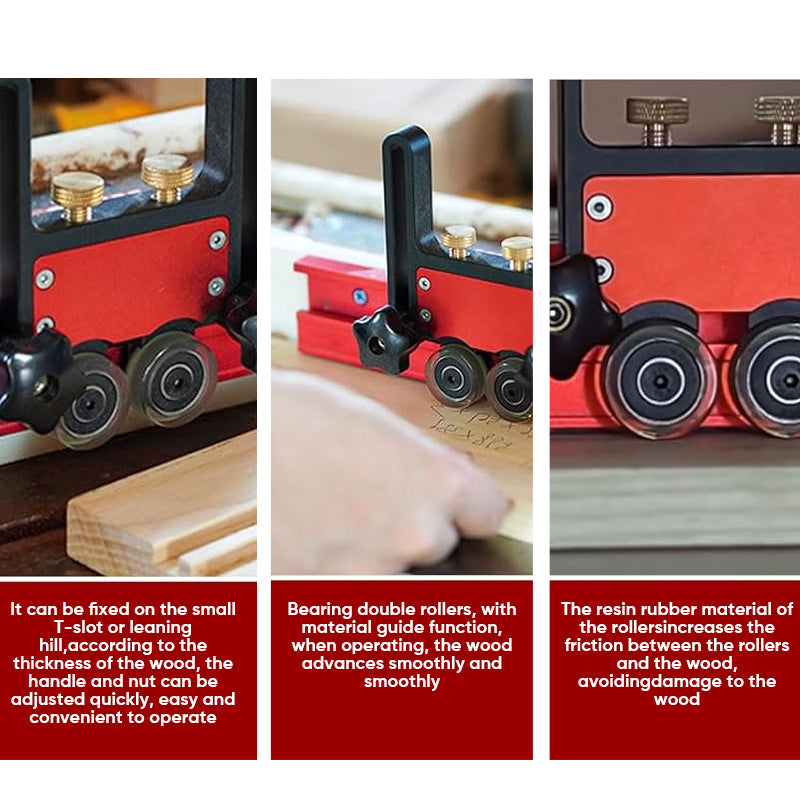 It can be fixed on the small T-slot or leaning hill,according to the thickness of the wood, the handle and nut can be adjusted quickly, easy and convenient to operate

Bearing double rollers, with material guide function, when operating, the wood advances smoothly and smoothly

The resin rubber material of the rollersincreases the friction between the rollers and the wood, avoidingdamage to the wood