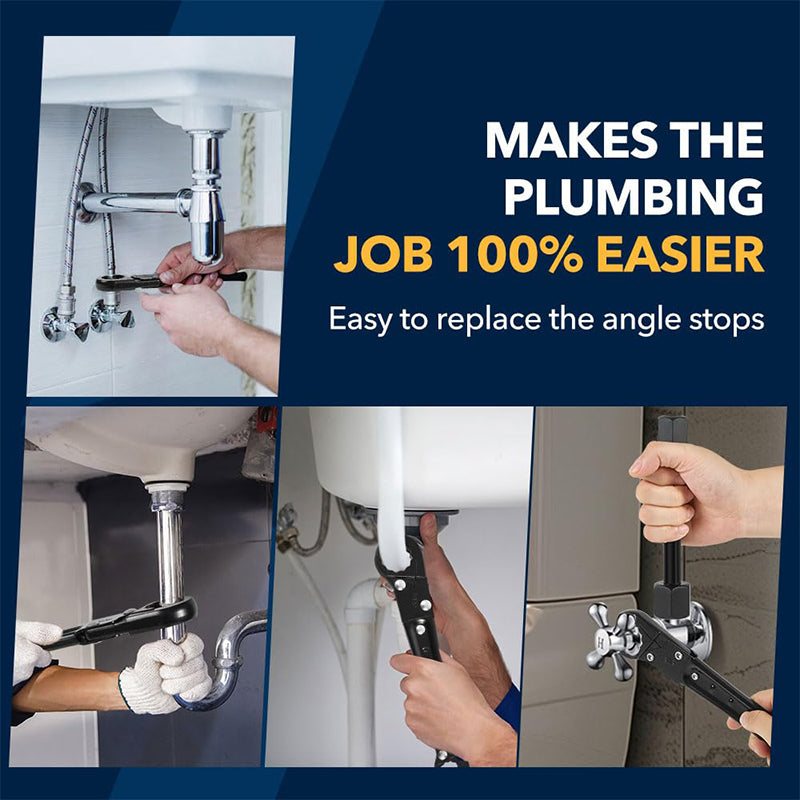 MAKES THE PLUMBING JOB 100% EASIER

Easy to replace the angle stops