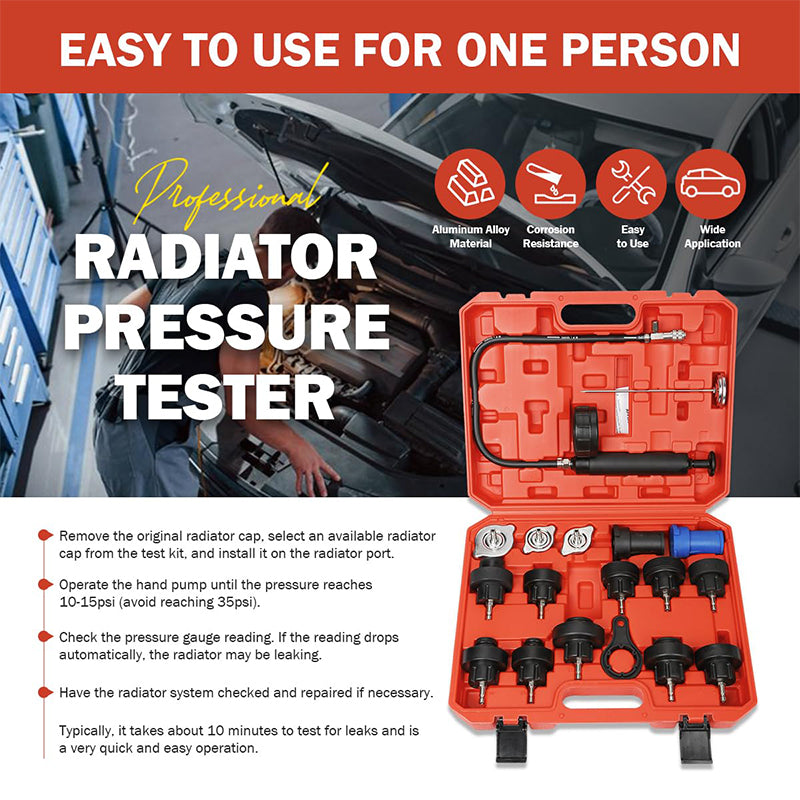 EASY TO USE FOR ONE PERSON

Professional

RADIATOR PRESSURE TESTER

Aluminum Alloy Material

Corrosion Resistance

Easy to Use

Wide Application

Remove the original radiator cap, select an available radiator cap from the test kit, and install it on the radiator port.

Operate the hand pump until the pressure reaches 10-15psi (avoid reaching 35psi).

Check the pressure gauge reading. If the reading drops automatically, the radiator may be leaking.

Have the radiator system checked and repaired if necessary.

Typically, it takes about 10 minutes to test for leaks and is a very quick and easy operation.