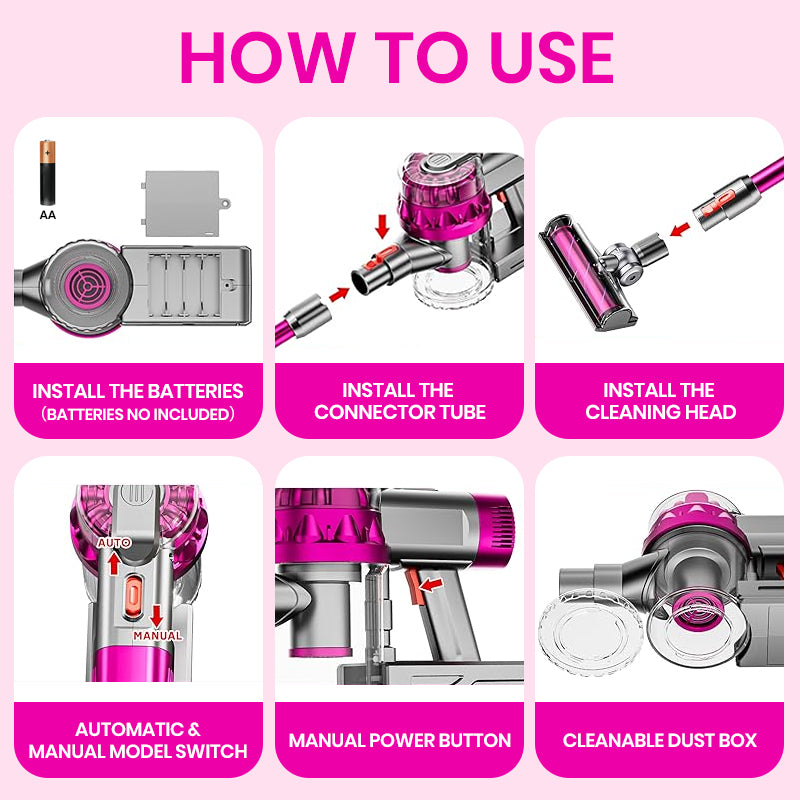 HOW TO USE

AA

INSTALL THE BATTERIES
(BATTERIES NO INCLUDED)

INSTALL THE CONNECTOR TUBE

INSTALL THE CLEANING HEAD

AUTO

MANUAL

AUTOMATIC & MANUAL MODEL SWITCH

MANUAL POWER BUTTON

CLEANABLE DUST BOX