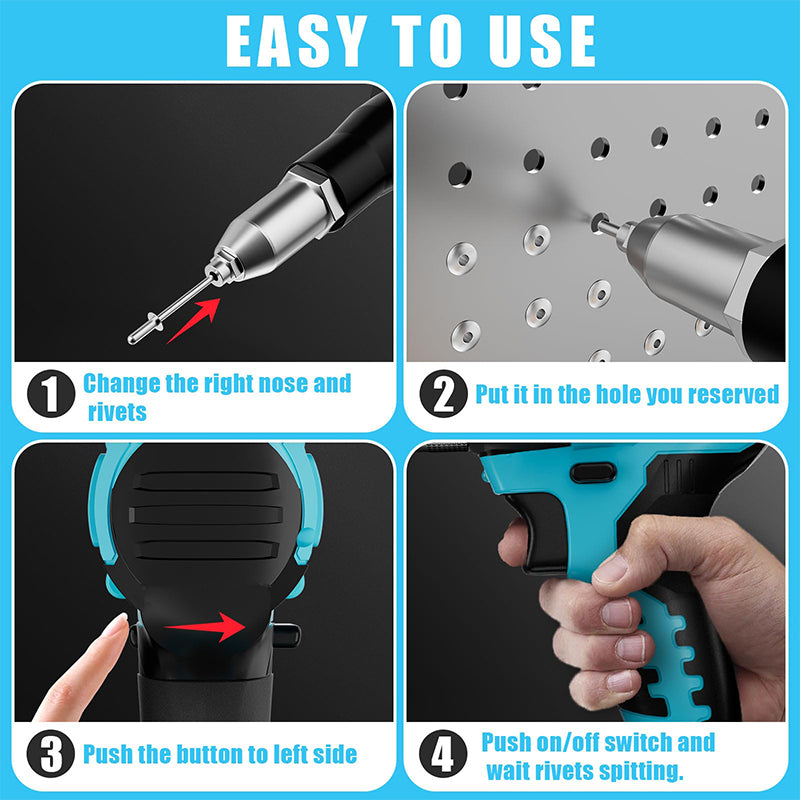 EASY TO USE

1 Change the right nose and rivets

2 Put it in the hole you reserved

3 Push the button to left side

4 Push on/off switch and wait rivets spitting.