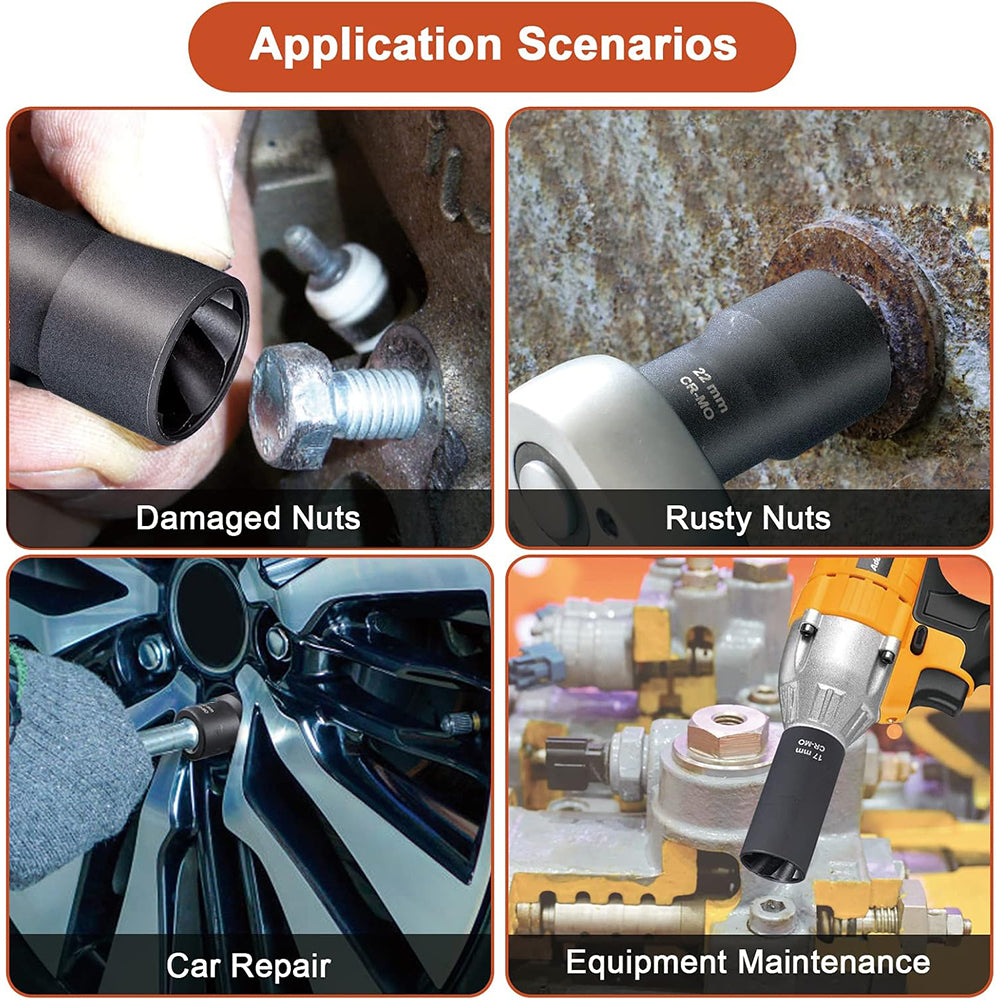 Application Scenarios

Damaged Nuts

22 mm
CR-MO

Rusty Nuts

Car Repair

17 mm
CR-MO

Equipment Maintenance