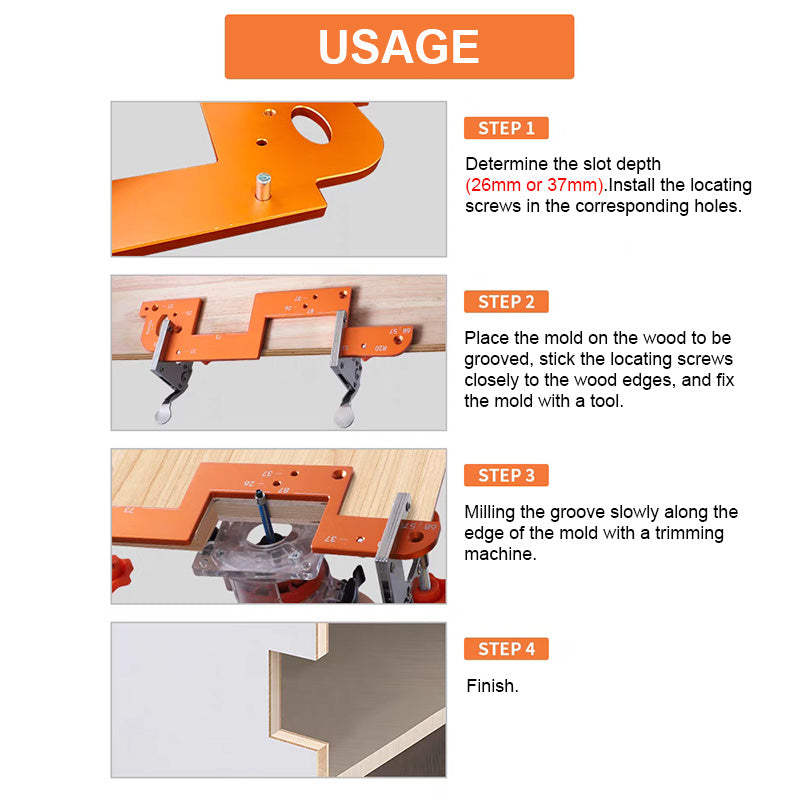 USAGE

STEP 1

Determine the slot depth (26mm or 37mm).Install the locating screws in the corresponding holes.

STEP 2

Place the mold on the wood to be grooved, stick the locating screws closely to the wood edges, and fix the mold with a tool.

STEP 3

Milling the groove slowly along the edge of the mold with a trimming machine.

STEP 4

Finish.