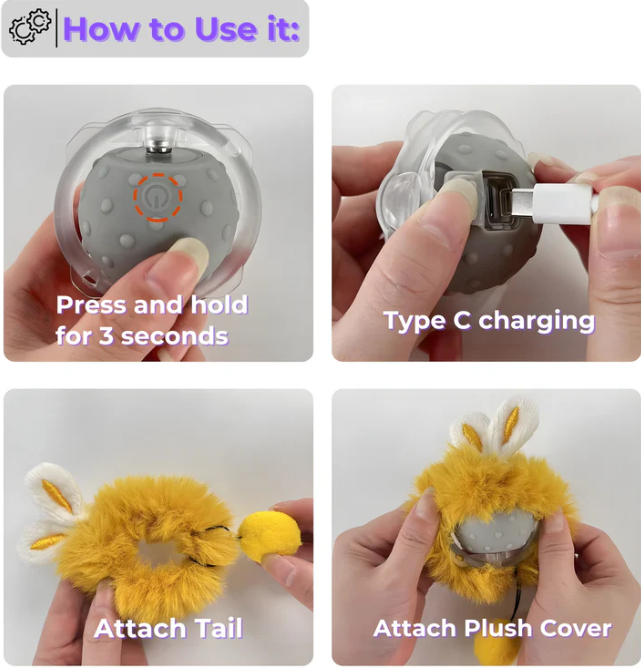 How to Use it:

Press and hold for 3 seconds

Type C charging

Attach Tail

Attach Plush Cover