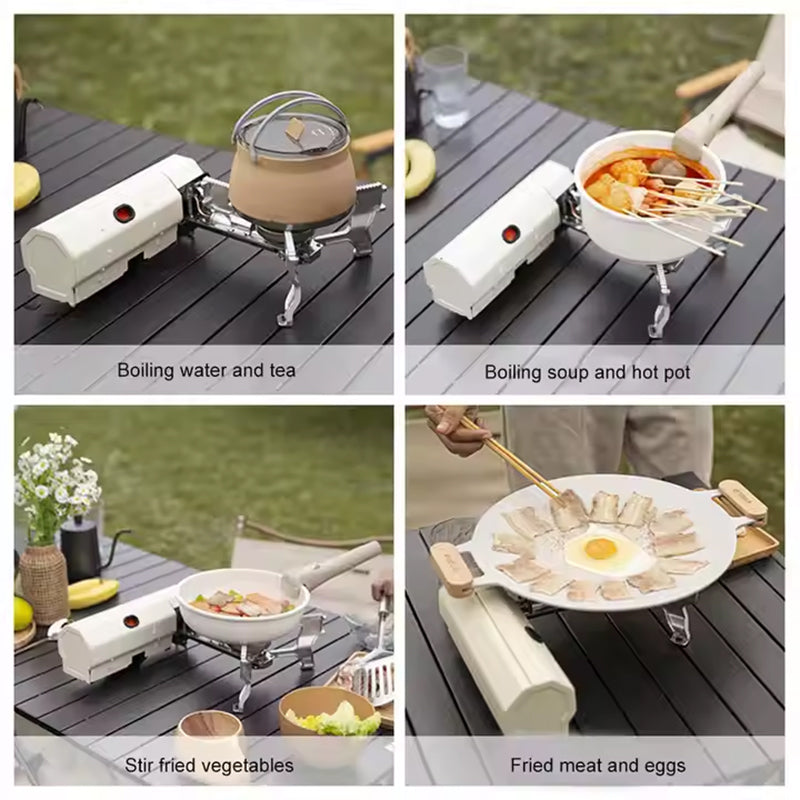 Boiling water and tea

Boiling soup and hot pot

Stir fried vegetables

Fried meat and eggs