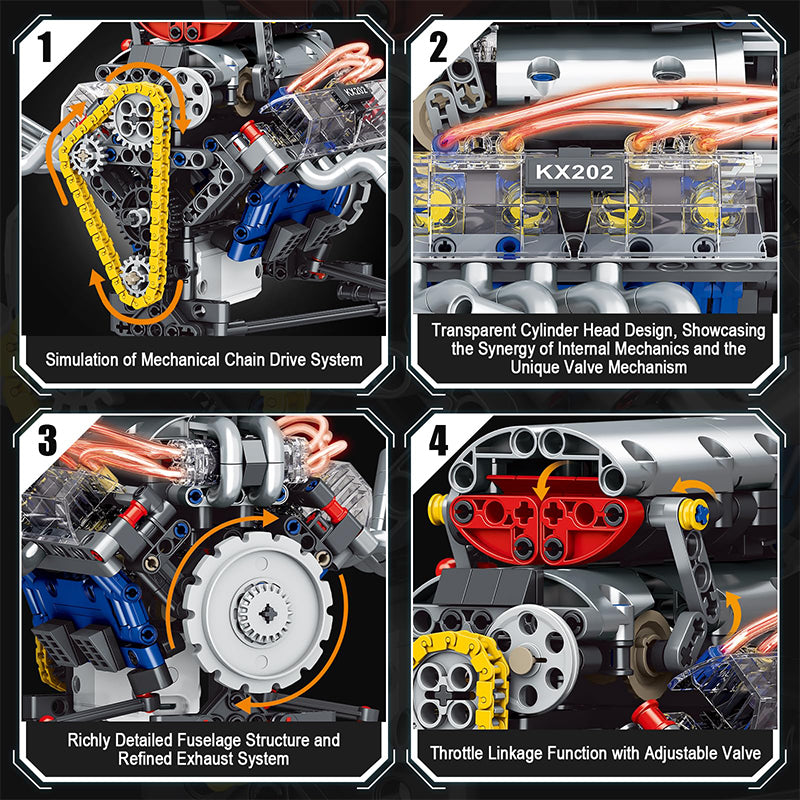 1

KX202

Simulation of Mechanical Chain Drive System

2

KX202

Transparent Cylinder Head Design, Showcasing the Synergy of Internal Mechanics and the Unique Valve Mechanism

3

Richly Detailed Fuselage Structure and Refined Exhaust System

4

Throttle Linkage Function with Adjustable Valve