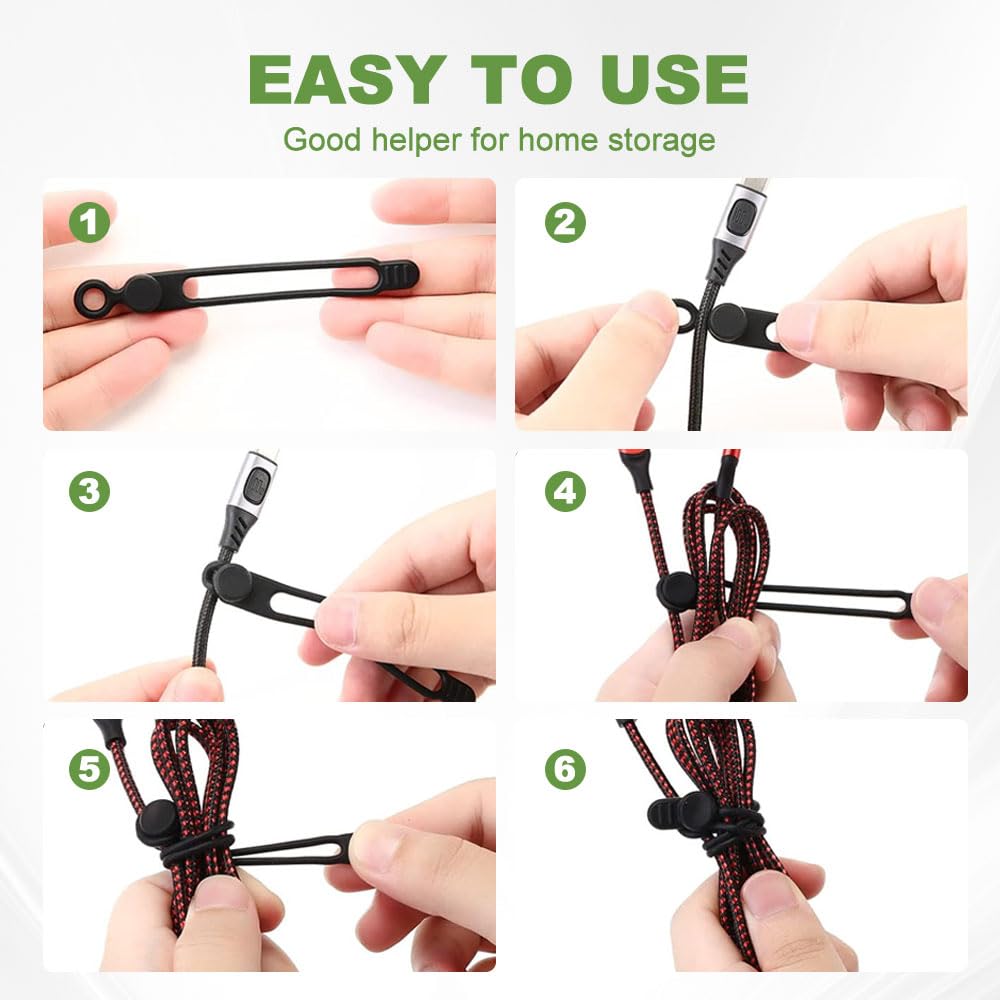 EASY TO USE

Good helper for home storage

1

2

3

4

5

6