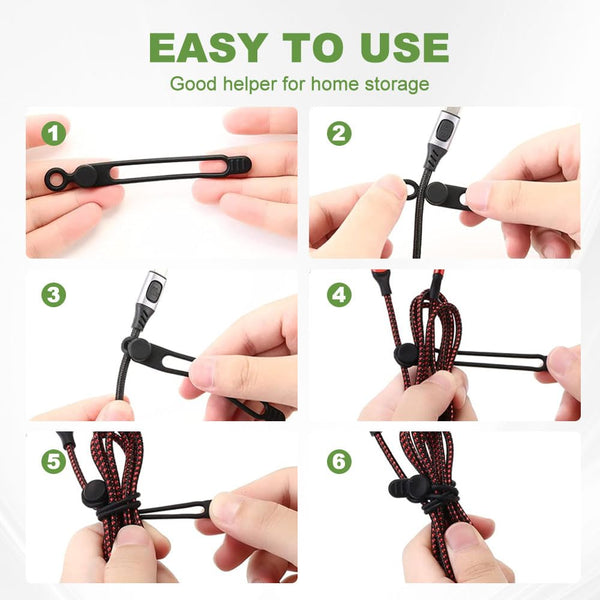 EASY TO USE

Good helper for home storage

1

2

3

4

5

6