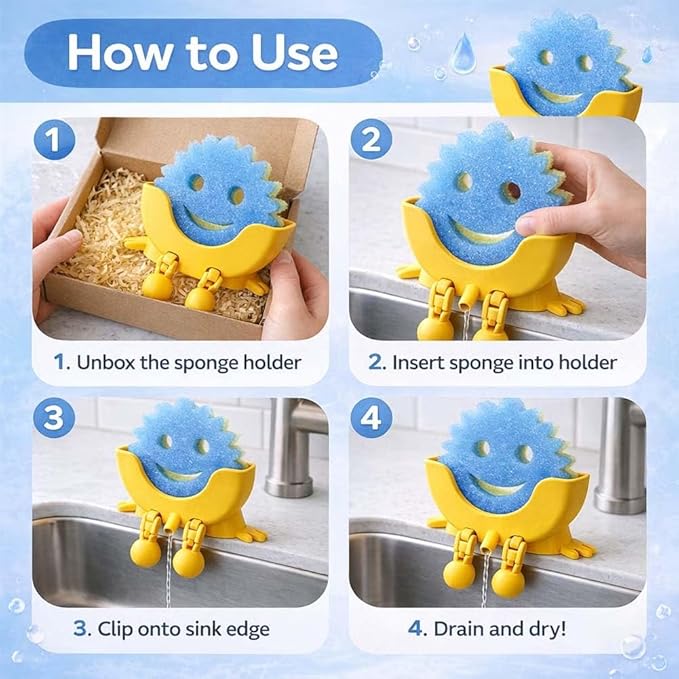 How to Use

1

1. Unbox the sponge holder

2

2. Insert sponge into holder

3

3. Clip onto sink edge

4

4. Drain and dry!