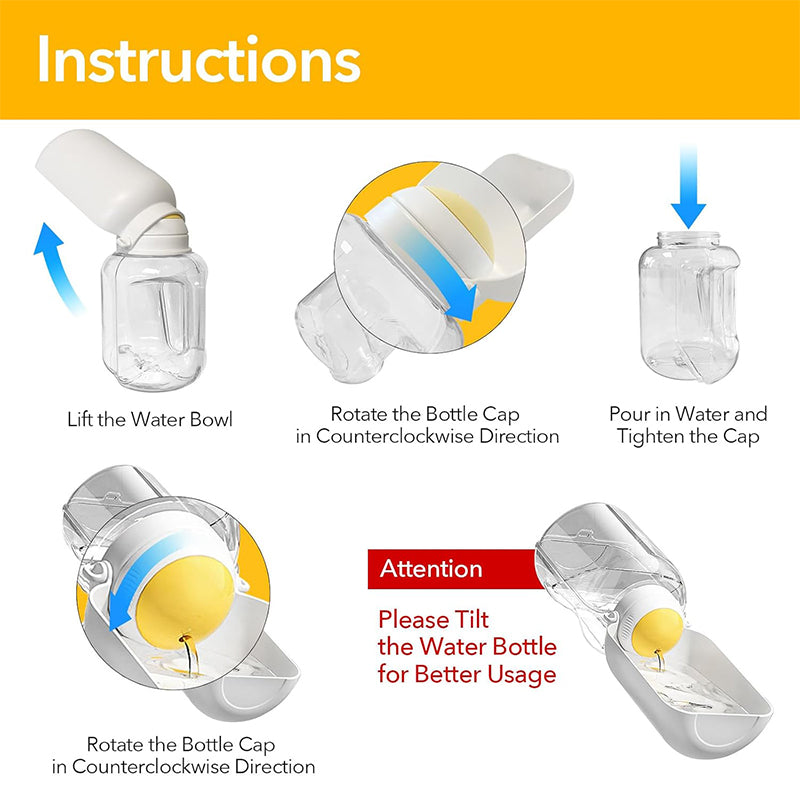 Instructions

Lift the Water Bowl

Rotate the Bottle Cap in Counterclockwise Direction

Pour in Water and Tighten the Cap

Rotate the Bottle Cap in Counterclockwise Direction

Attention

Please Tilt the Water Bottle for Better Usage