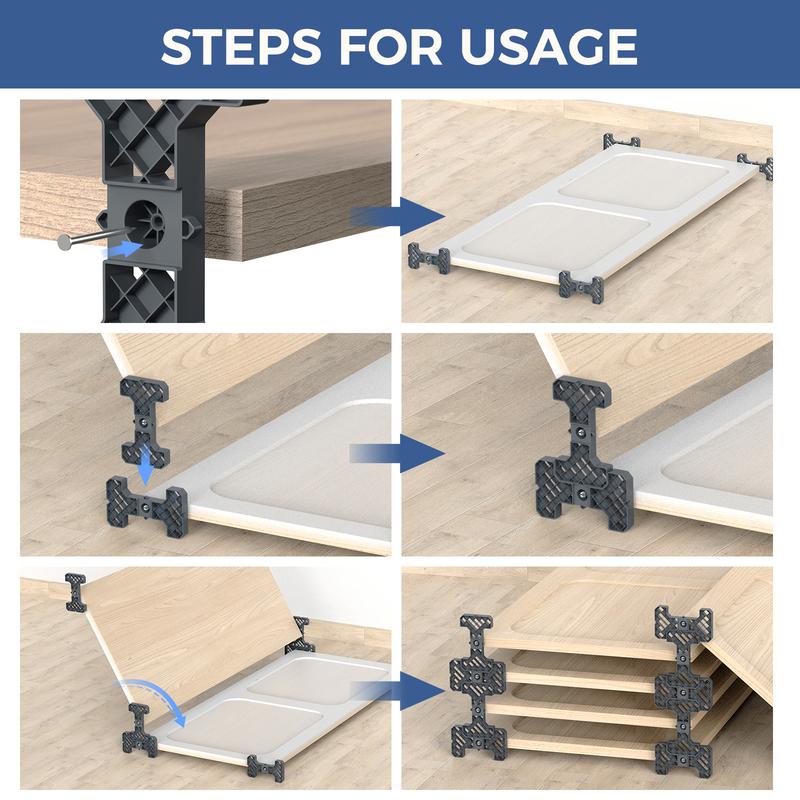 STEPS FOR USAGE