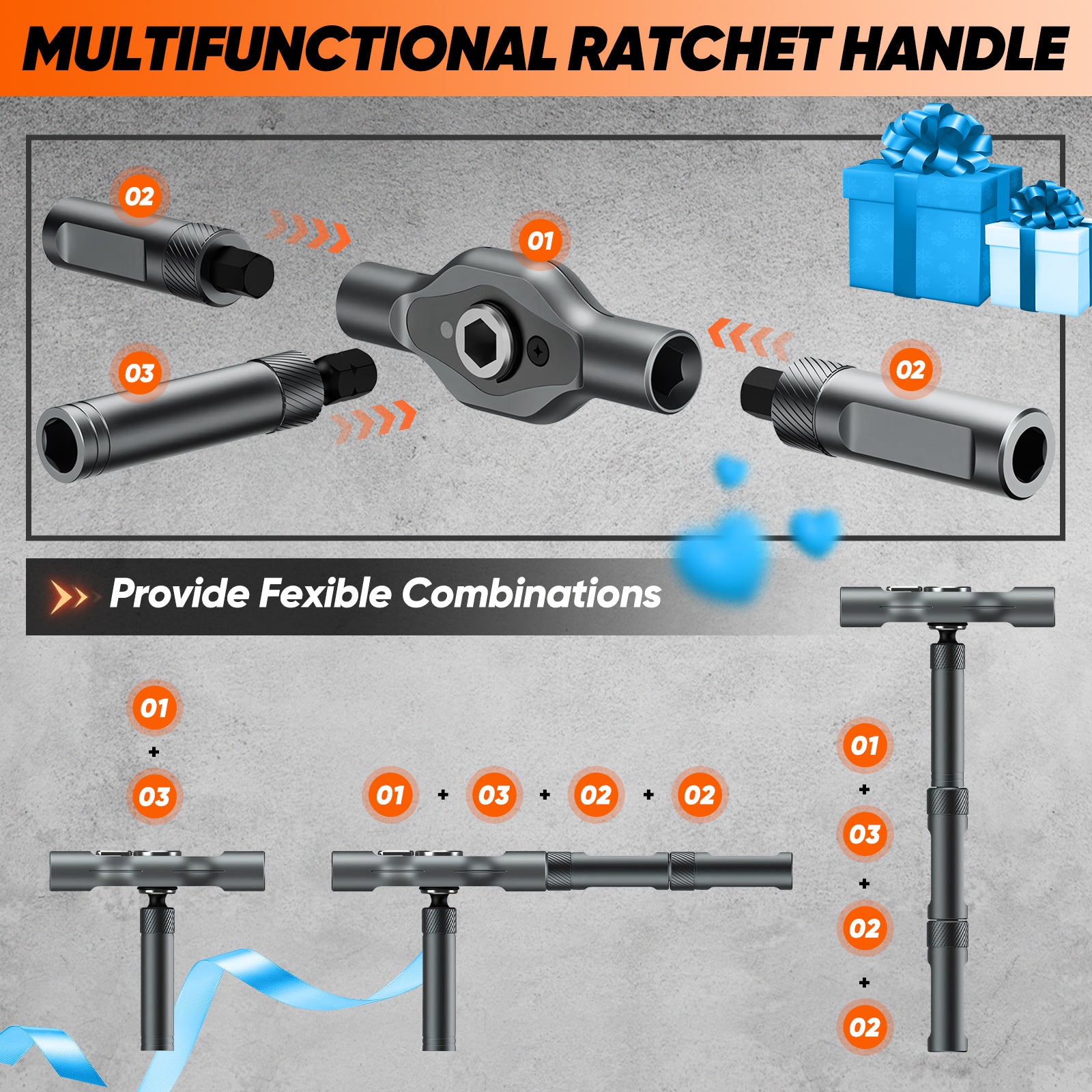 MULTIFUNCTIONAL RATCHET HANDLE

02

01

03

02

Provide Fexible Combinations

01
+
03

01 + 03 + 02 + 02

01
+
03
+
02
+
02