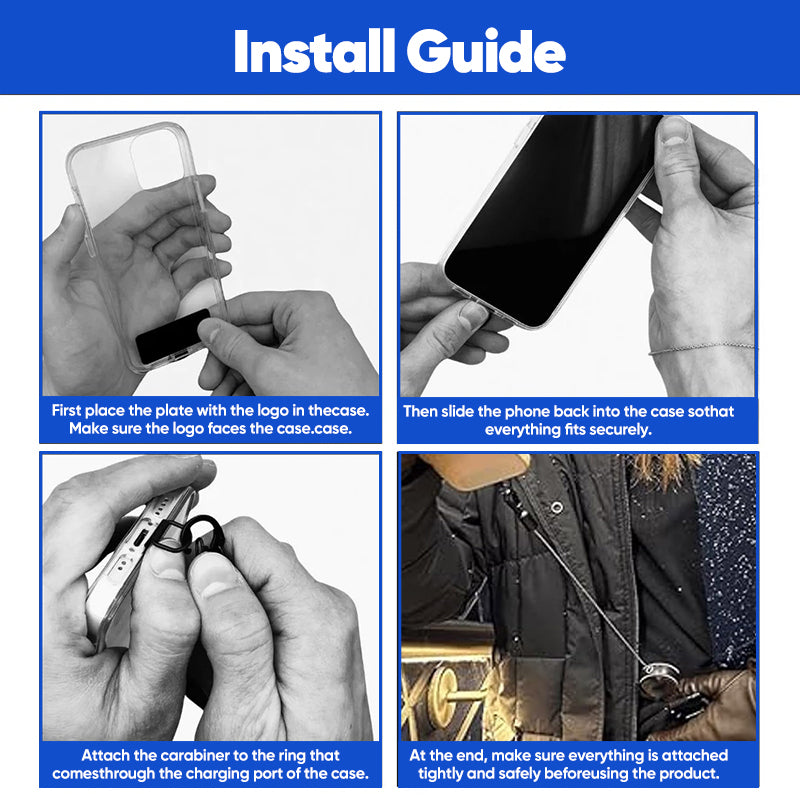 Install Guide

First place the plate with the logo in thecase. Make sure the logo faces the case.case.

Then slide the phone back into the case sothat everything fits securely.

Attach the carabiner to the ring that comesthrough the charging port of the case.

At the end, make sure everything is attached tightly and safely beforeusing the product.