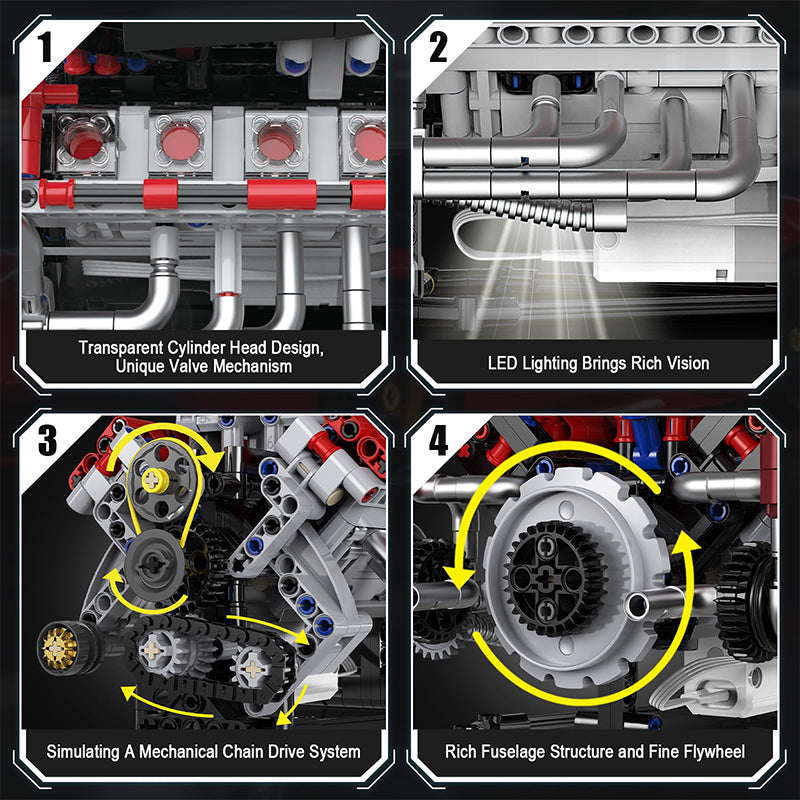 1

Transparent Cylinder Head Design, Unique Valve Mechanism

2

LED Lighting Brings Rich Vision

3

Simulating A Mechanical Chain Drive System

4

Rich Fuselage Structure and Fine Flywheel