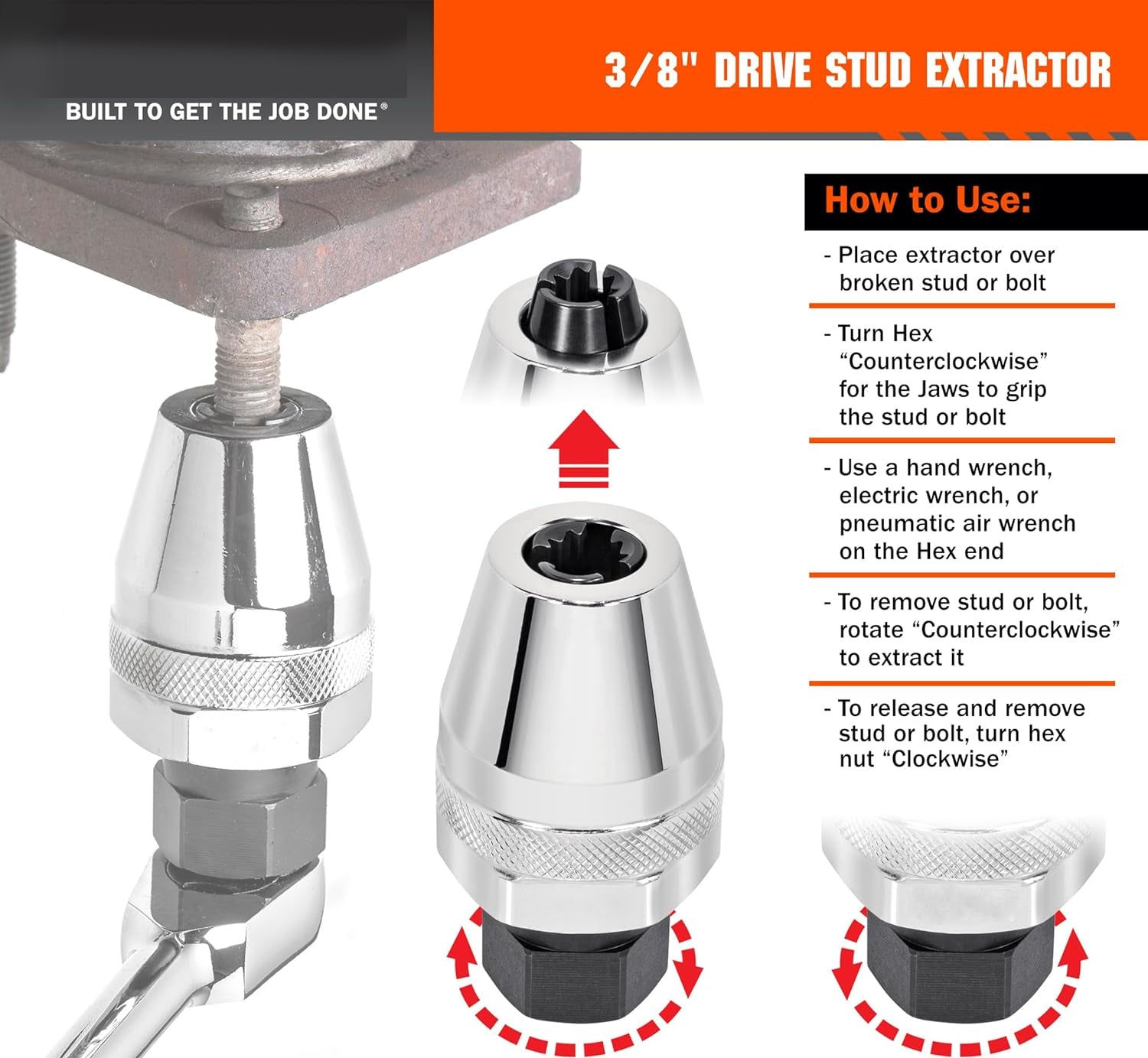 BUILT TO GET THE JOB DONE®

3/8" DRIVE STUD EXTRACTOR

How to Use:

- Place extractor over broken stud or bolt

- Turn Hex “Counterclockwise” for the Jaws to grip the stud or bolt

- Use a hand wrench, electric wrench, or pneumatic air wrench on the Hex end

- To remove stud or bolt, rotate “Counterclockwise” to extract it

- To release and remove stud or bolt, turn hex nut “Clockwise”