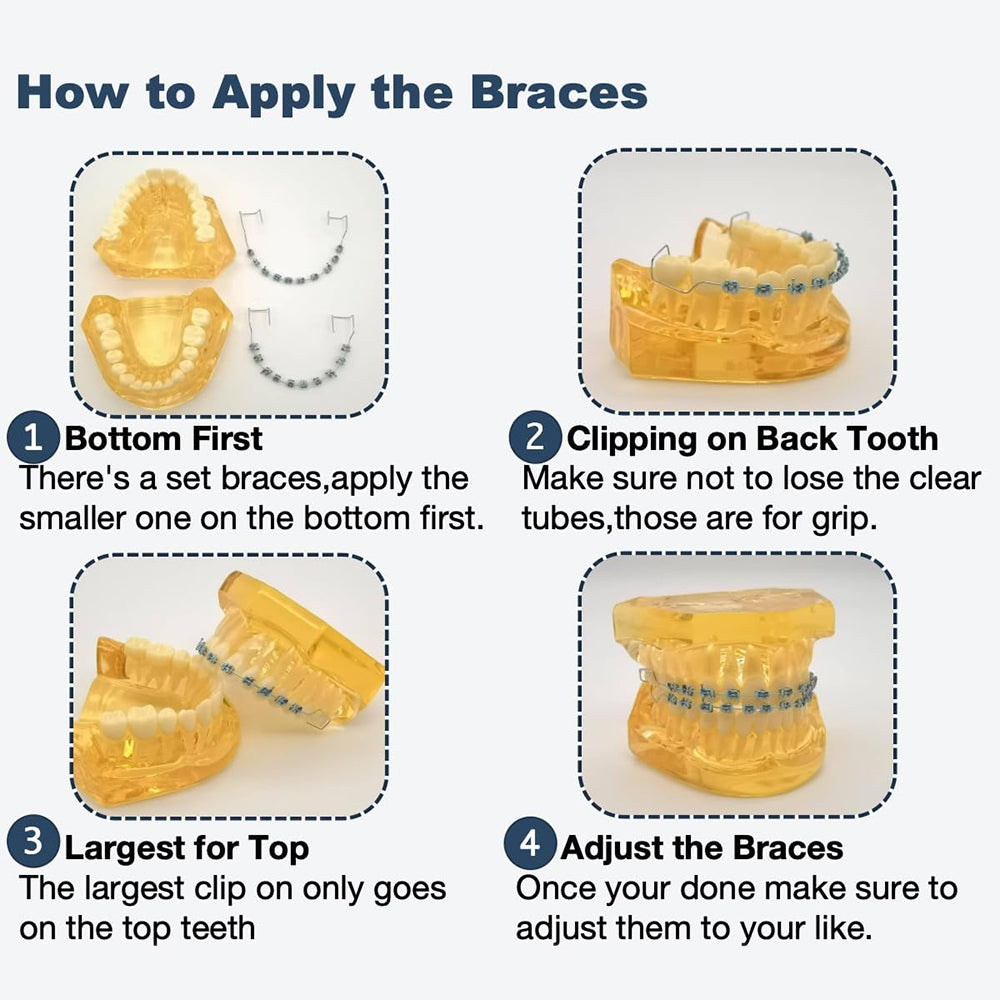 How to Apply the Braces

1 Bottom First
There's a set braces,apply the smaller one on the bottom first.

2 Clipping on Back Tooth
Make sure not to lose the clear tubes,those are for grip.

3 Largest for Top
The largest clip on only goes on the top teeth

4 Adjust the Braces
Once your done make sure to adjust them to your like.