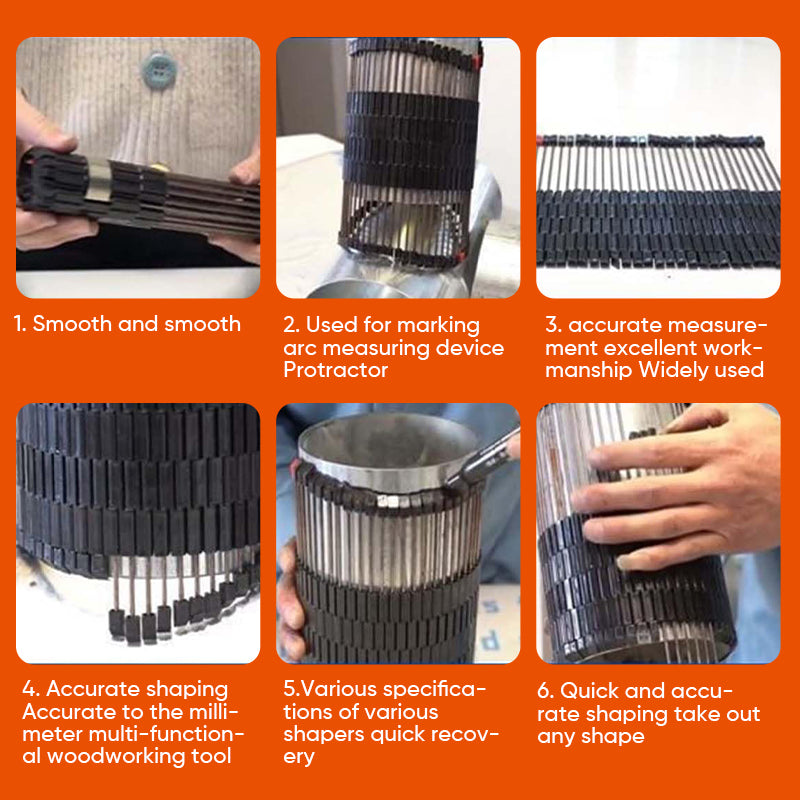 1. Smooth and smooth

2. Used for marking arc measuring device Protractor

3. accurate measurement excellent workmanship Widely used

4. Accurate shaping Accurate to the millimeter multi-functional woodworking tool

5.Various specifications of various shapers quick recovery

6. Quick and accurate shaping take out any shape