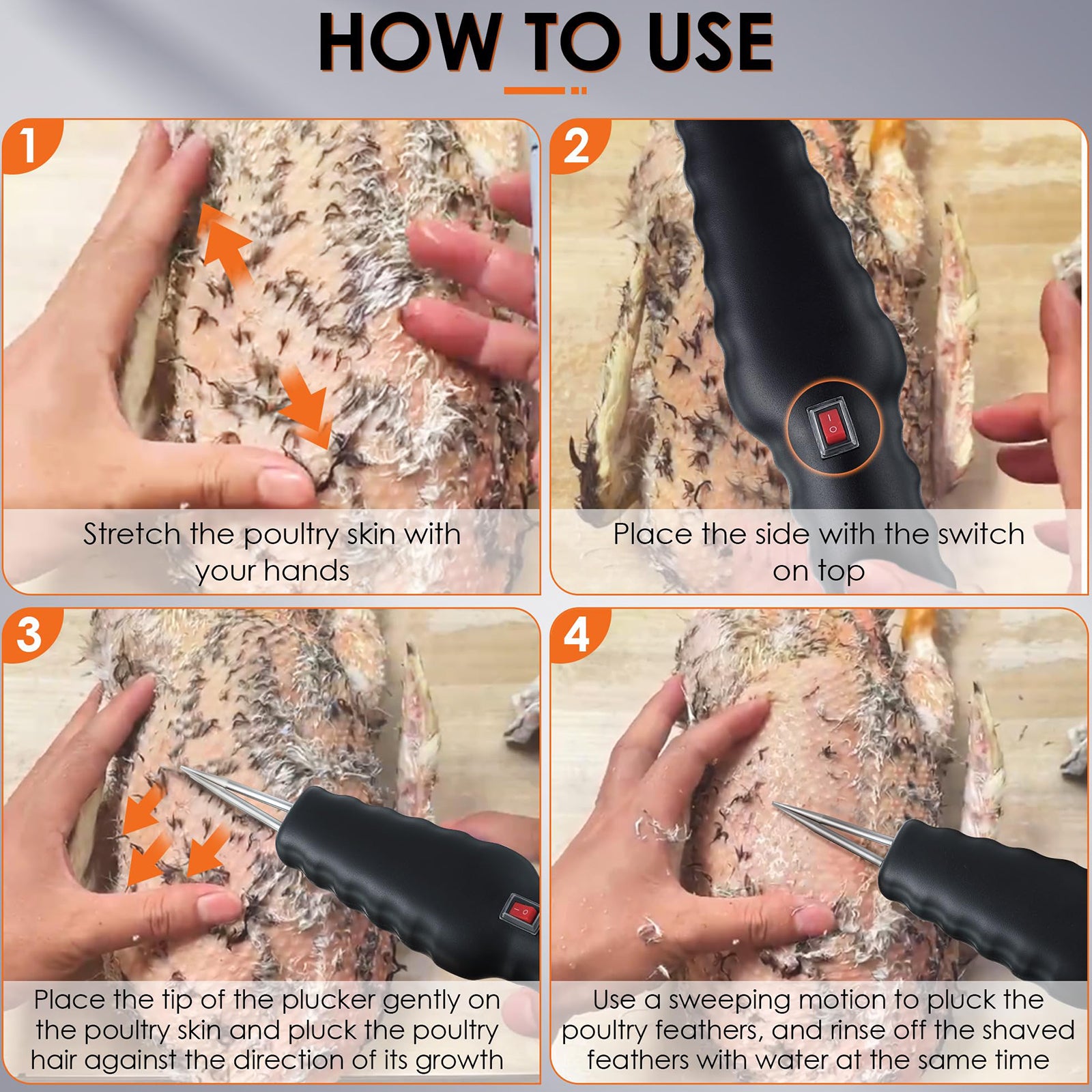 HOW TO USE

1
Stretch the poultry skin with your hands

2
Place the side with the switch on top

3
Place the tip of the plucker gently on the poultry skin and pluck the poultry hair against the direction of its growth

4
Use a sweeping motion to pluck the poultry feathers, and rinse off the shaved feathers with water at the same time