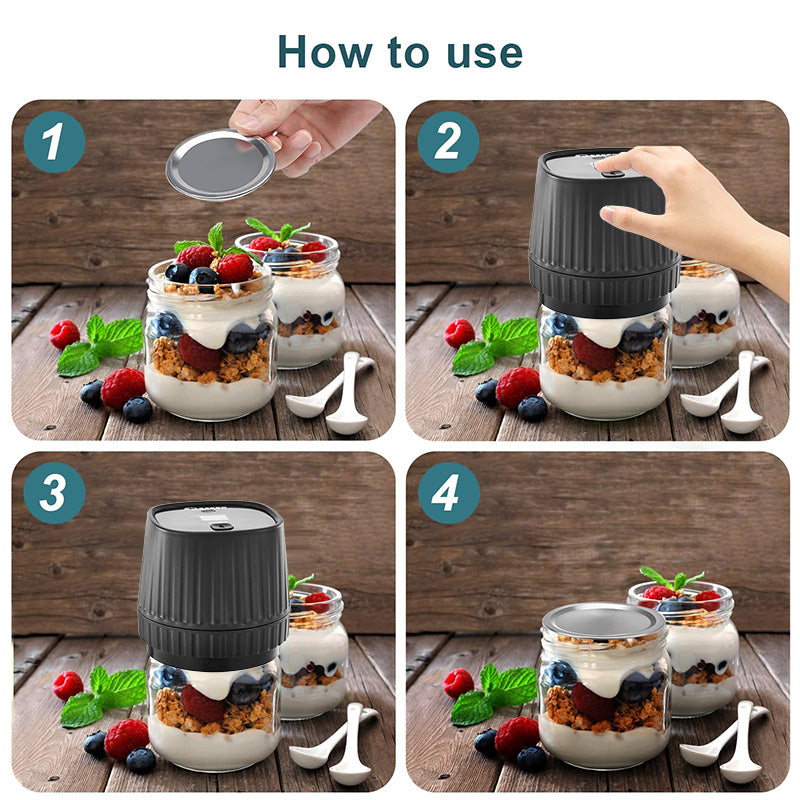 How to use

1

2

3

4