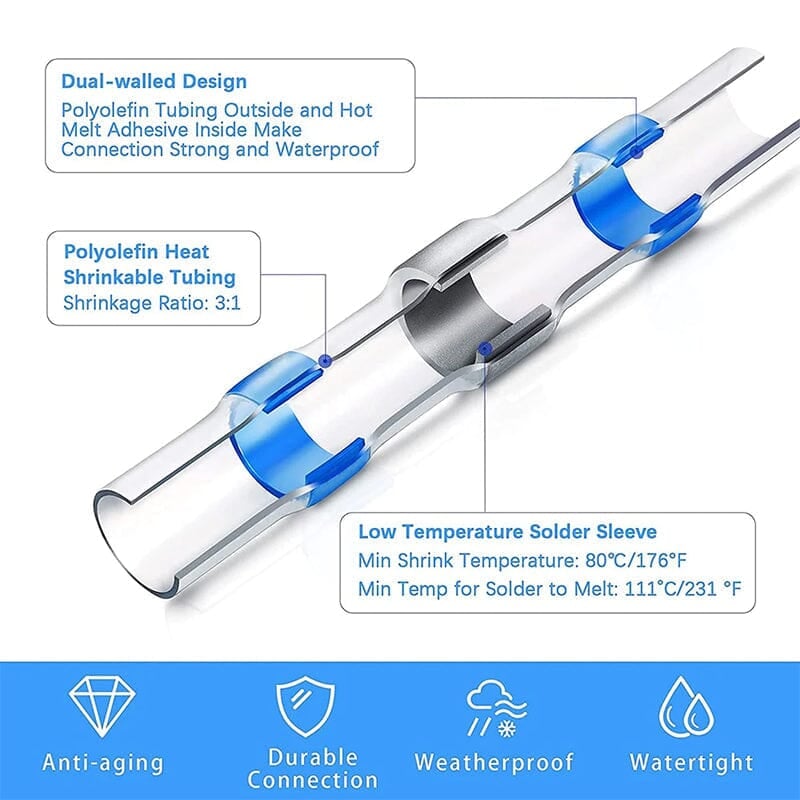 Dual-walled Design
Polyolefin Tubing Outside and Hot Melt Adhesive Inside Make Connection Strong and Waterproof

Polyolefin Heat Shrinkable Tubing
Shrinkage Ratio: 3:1

Low Temperature Solder Sleeve
Min Shrink Temperature: 80°C/176°F
Min Temp for Solder to Melt: 111°C/231 °F

Anti-aging

Durable Connection

Weatherproof

Watertight