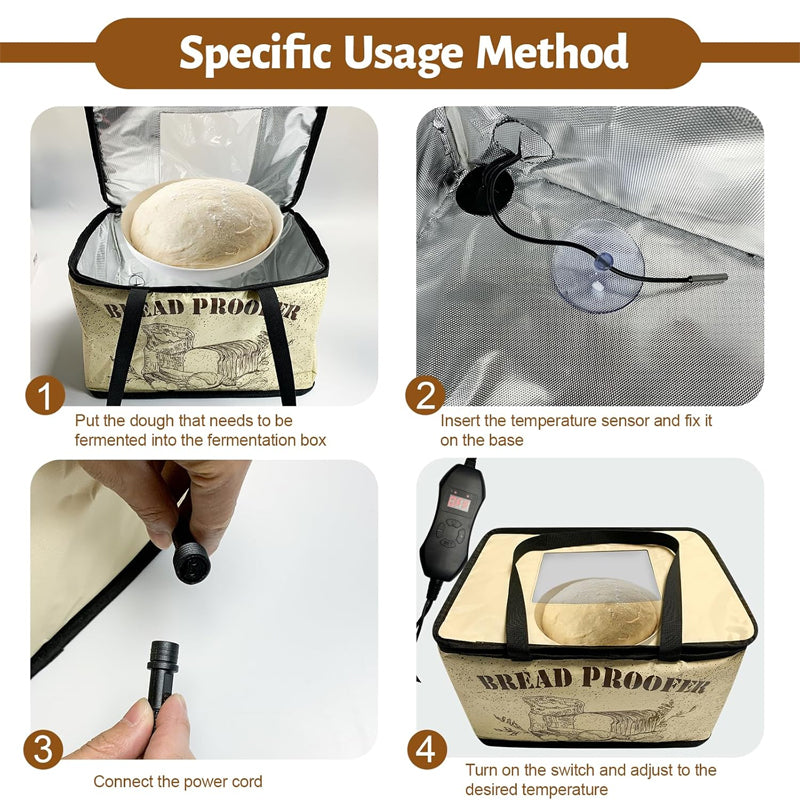 Specific Usage Method

BREAD PROOFER

1
Put the dough that needs to be fermented into the fermentation box

2
Insert the temperature sensor and fix it on the base

3
Connect the power cord

BREAD PROOFER

4
Turn on the switch and adjust to the desired temperature