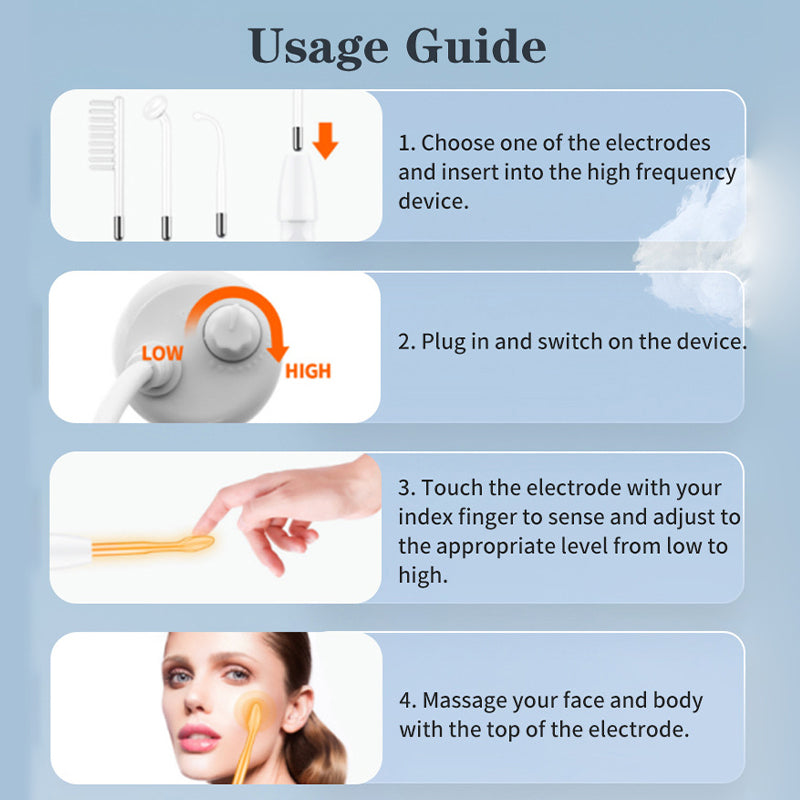 Usage Guide

1. Choose one of the electrodes and insert into the high frequency device.

LOW
HIGH

2. Plug in and switch on the device.

3. Touch the electrode with your index finger to sense and adjust to the appropriate level from low to high.

4. Massage your face and body with the top of the electrode.