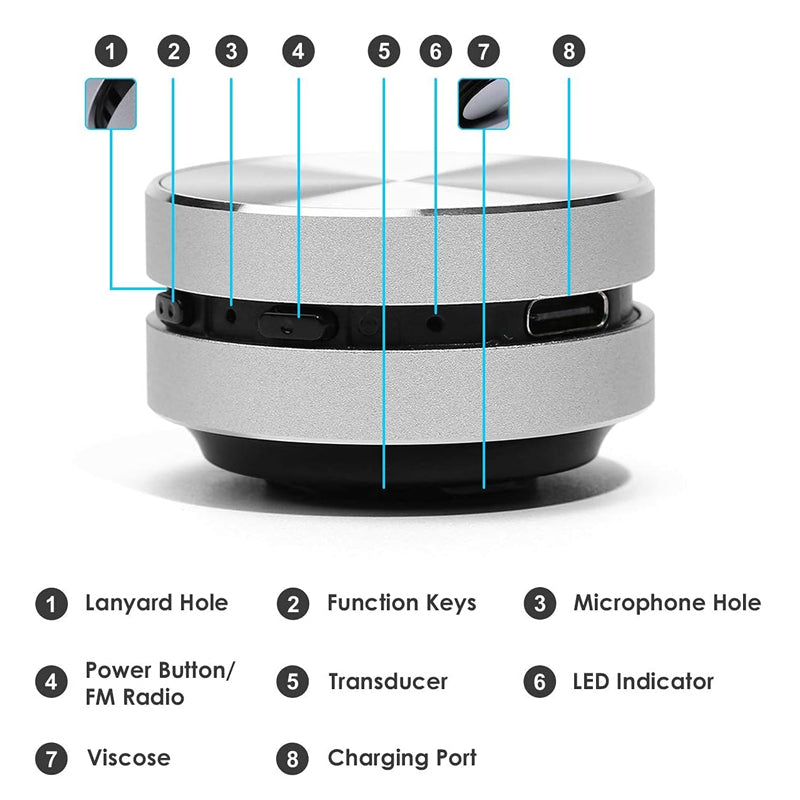 1 2 3 4 5 6 7 8

1 Lanyard Hole
2 Function Keys
3 Microphone Hole

4 Power Button/ FM Radio
5 Transducer
6 LED Indicator

7 Viscose
8 Charging Port