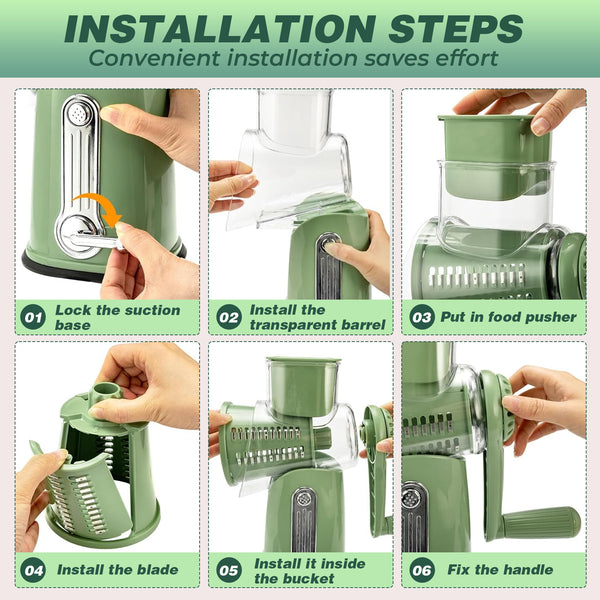 INSTALLATION STEPS
Convenient installation saves effort

01 Lock the suction base

02 Install the transparent barrel

03 Put in food pusher

04 Install the blade

05 Install it inside the bucket

06 Fix the handle