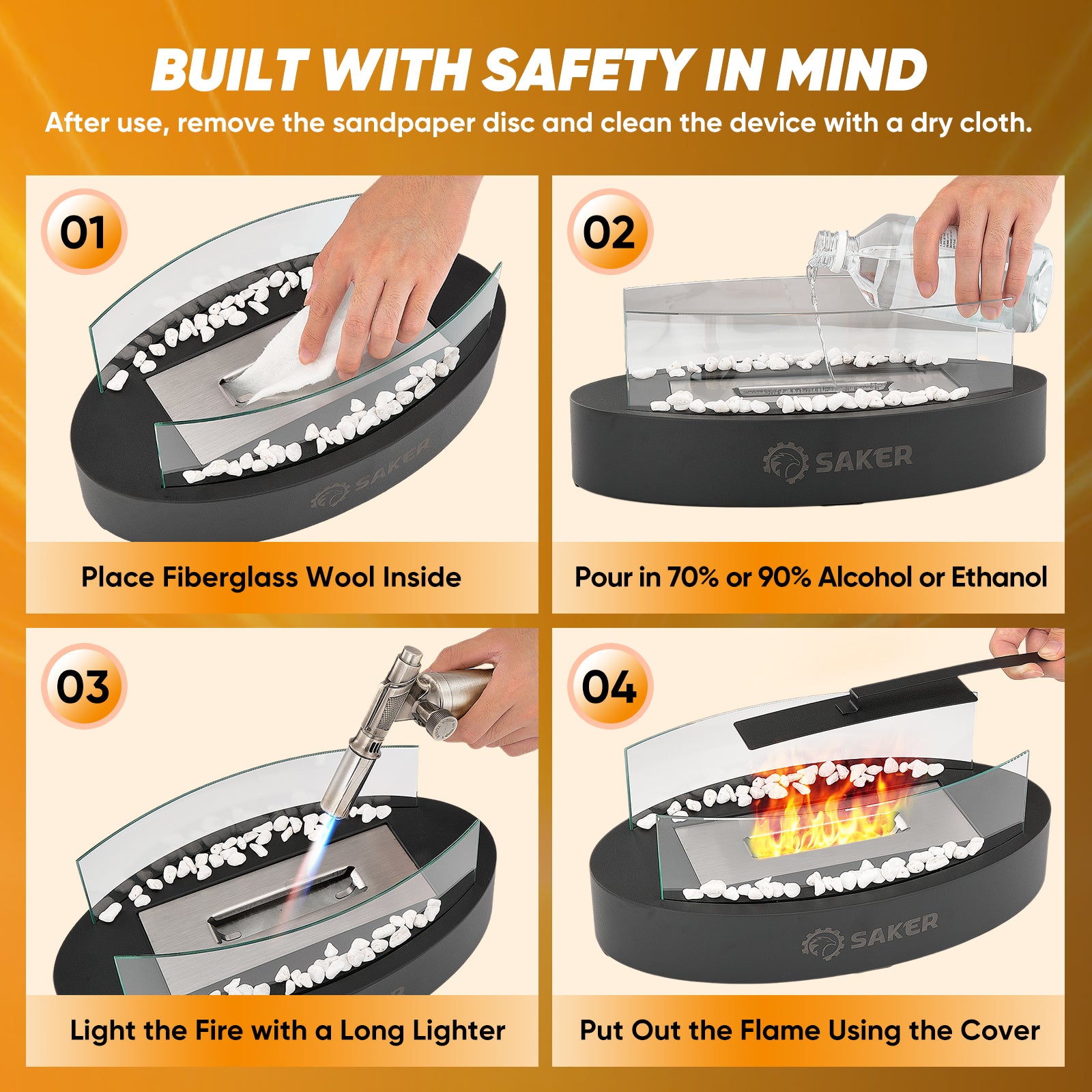 BUILT WITH SAFETY IN MIND

After use, remove the sandpaper disc and clean the device with a dry cloth.

01

SAKER

Place Fiberglass Wool Inside

02

SAKER

Pour in 70% or 90% Alcohol or Ethanol

03

Light the Fire with a Long Lighter

04

SAKER

Put Out the Flame Using the Cover