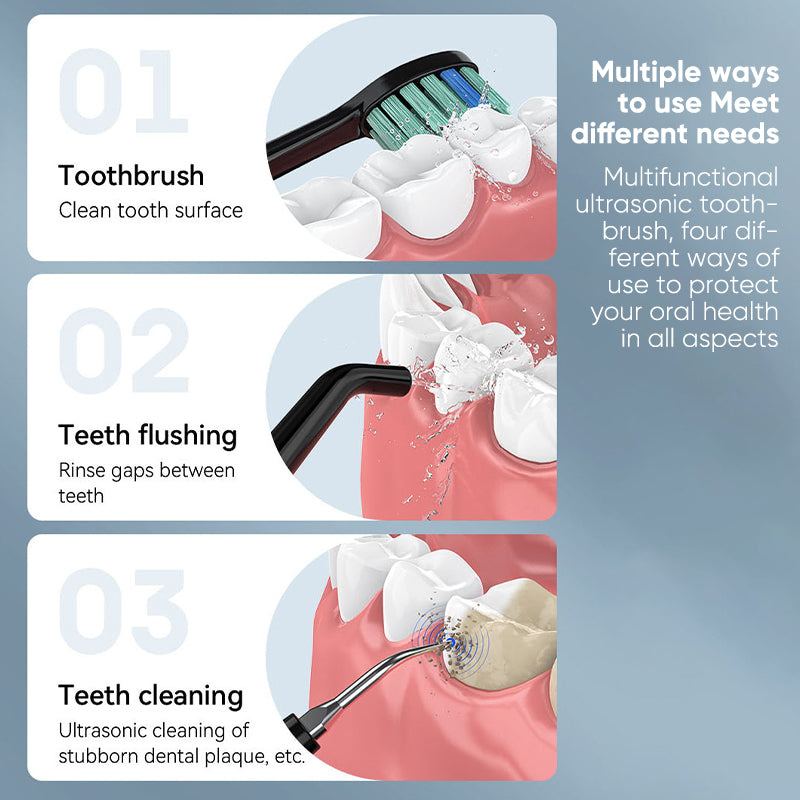 01

Toothbrush

Clean tooth surface

02

Teeth flushing

Rinse gaps between teeth

03

Teeth cleaning

Ultrasonic cleaning of stubborn dental plaque, etc.

Multiple ways to use Meet different needs

Multifunctional ultrasonic toothbrush, four different ways of use to protect your oral health in all aspects