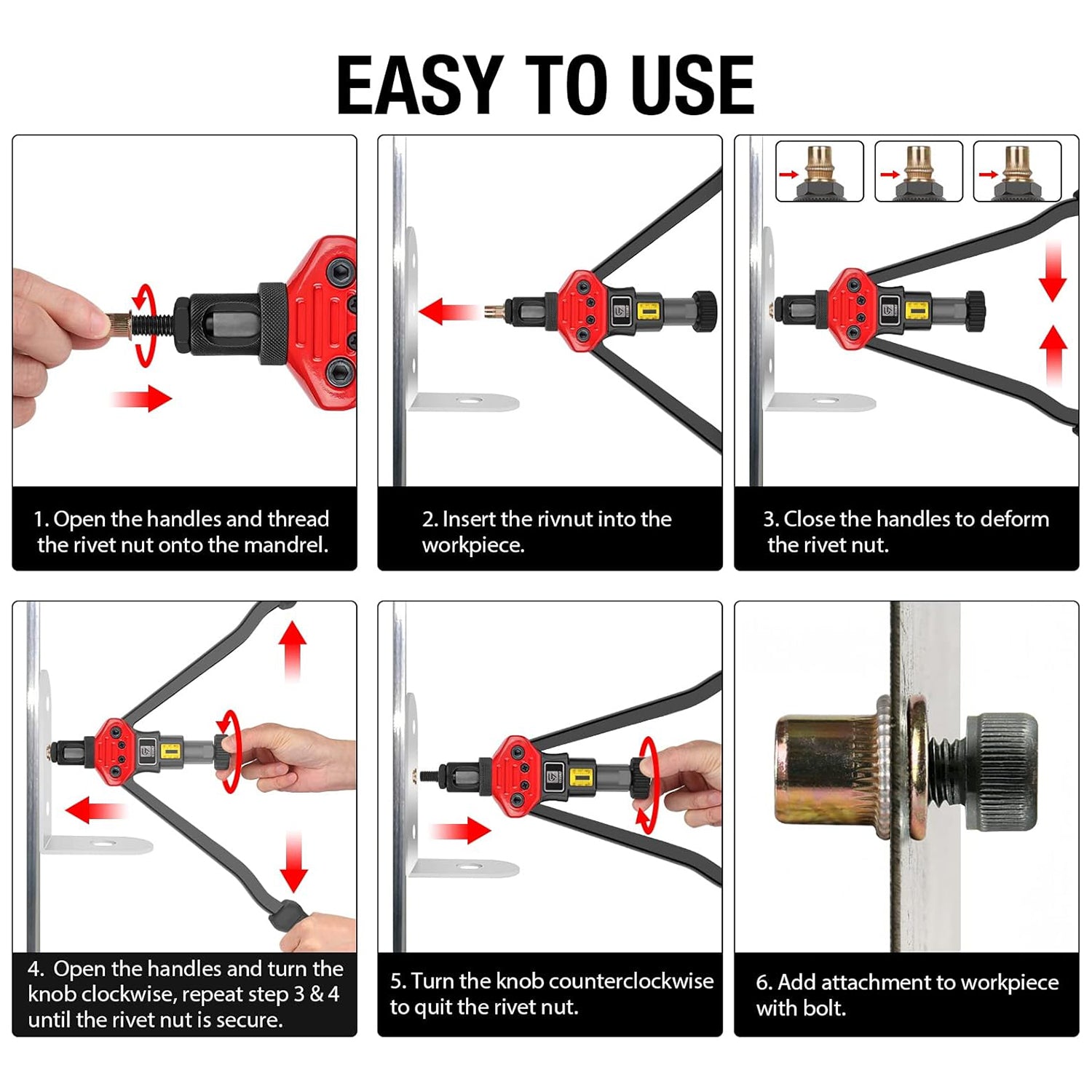 EASY TO USE

1. Open the handles and thread the rivet nut onto the mandrel.

2. Insert the rivnut into the workpiece.

3. Close the handles to deform the rivet nut.

4. Open the handles and turn the knob clockwise, repeat step 3 & 4 until the rivet nut is secure.

5. Turn the knob counterclockwise to quit the rivet nut.

6. Add attachment to workpiece with bolt.