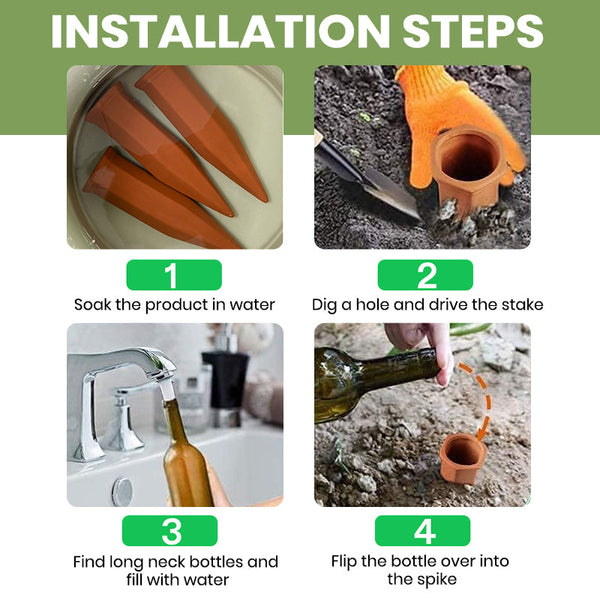 INSTALLATION STEPS

1
Soak the product in water

2
Dig a hole and drive the stake

3
Find long neck bottles and fill with water

4
Flip the bottle over into the spike