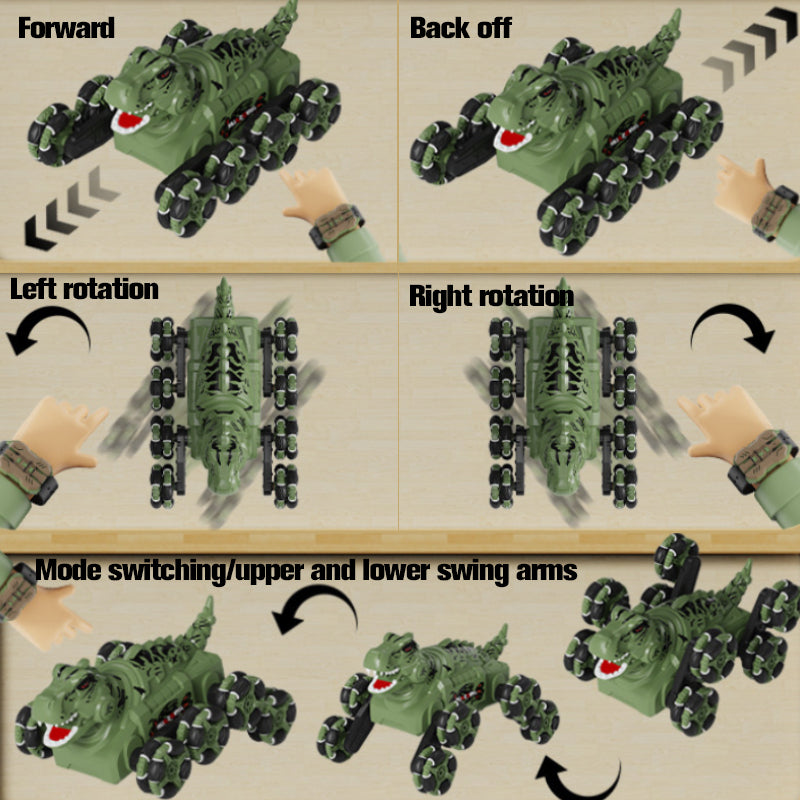 Forward

Back off

Left rotation

Right rotation

Mode switching/upper and lower swing arms