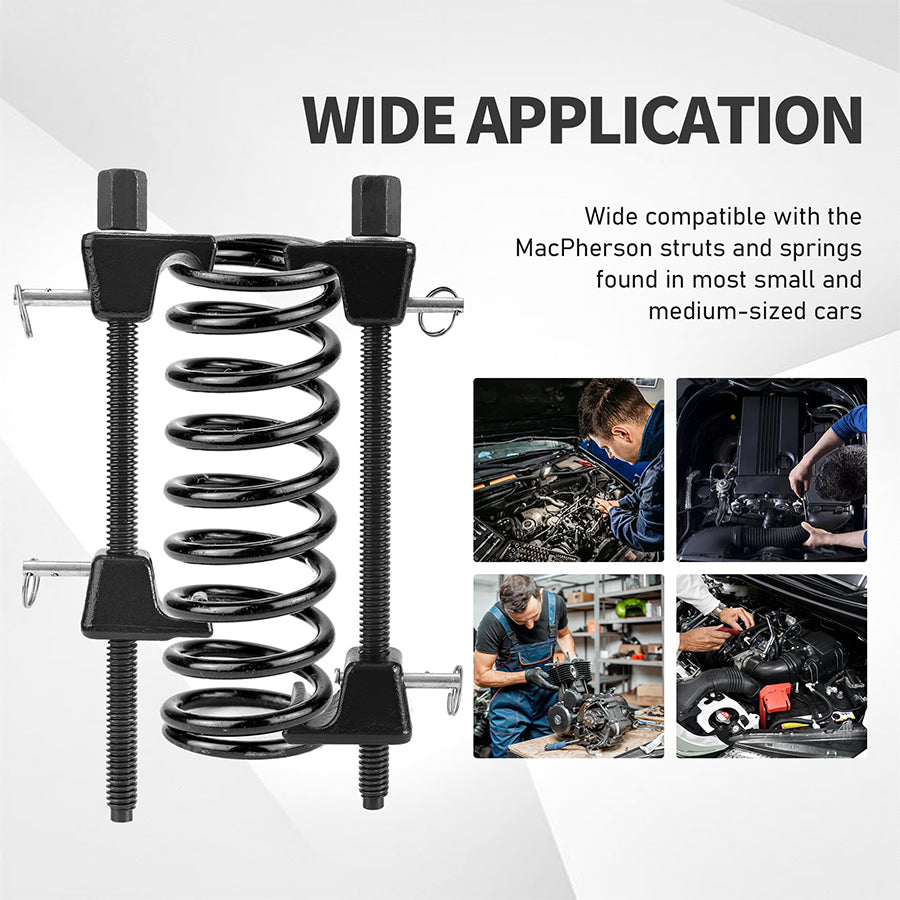 WIDE APPLICATION

Wide compatible with the MacPherson struts and springs found in most small and medium-sized cars