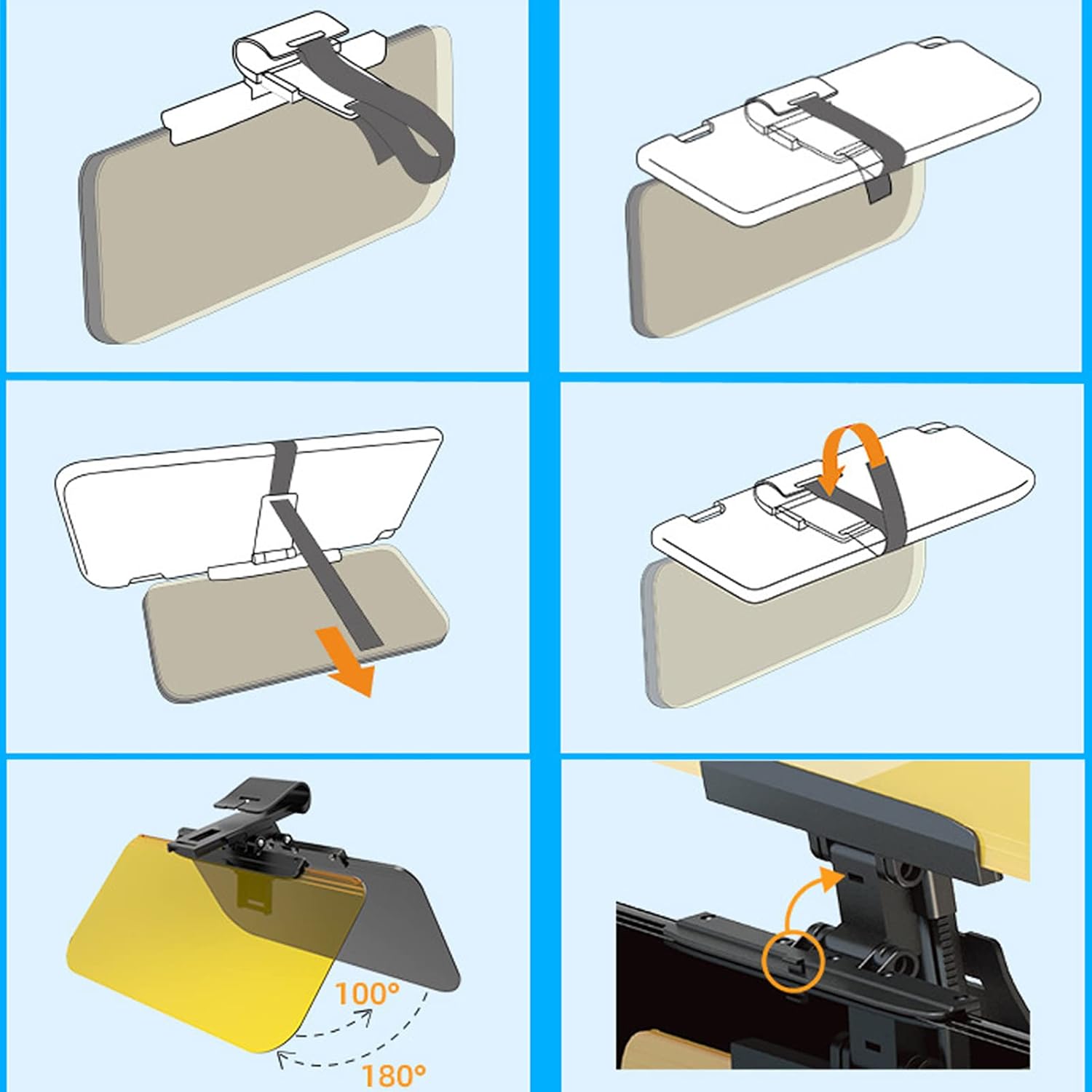 100°
180°